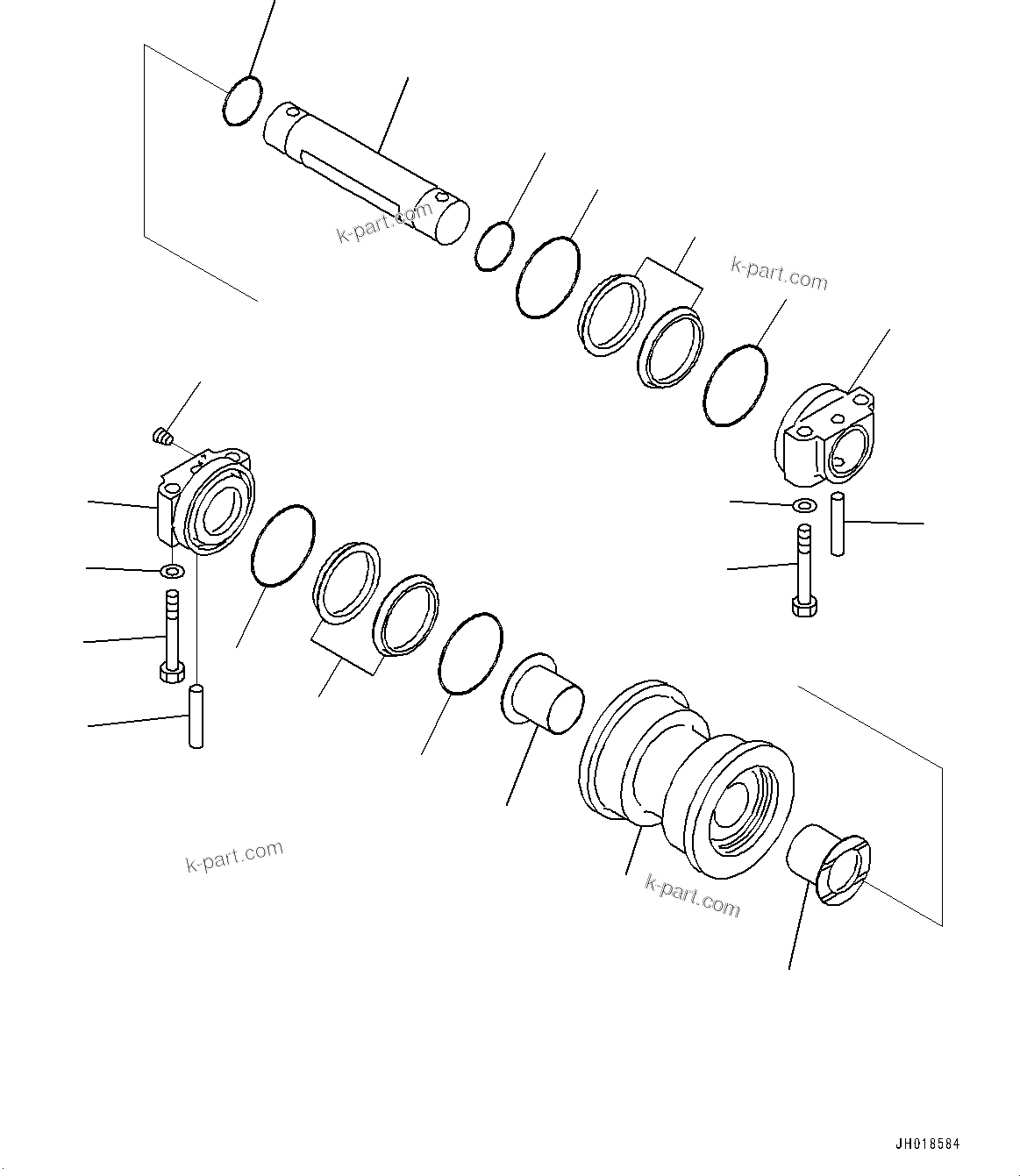 k-part.com

k-part.com

k-part.com

k-part.com

JH018584