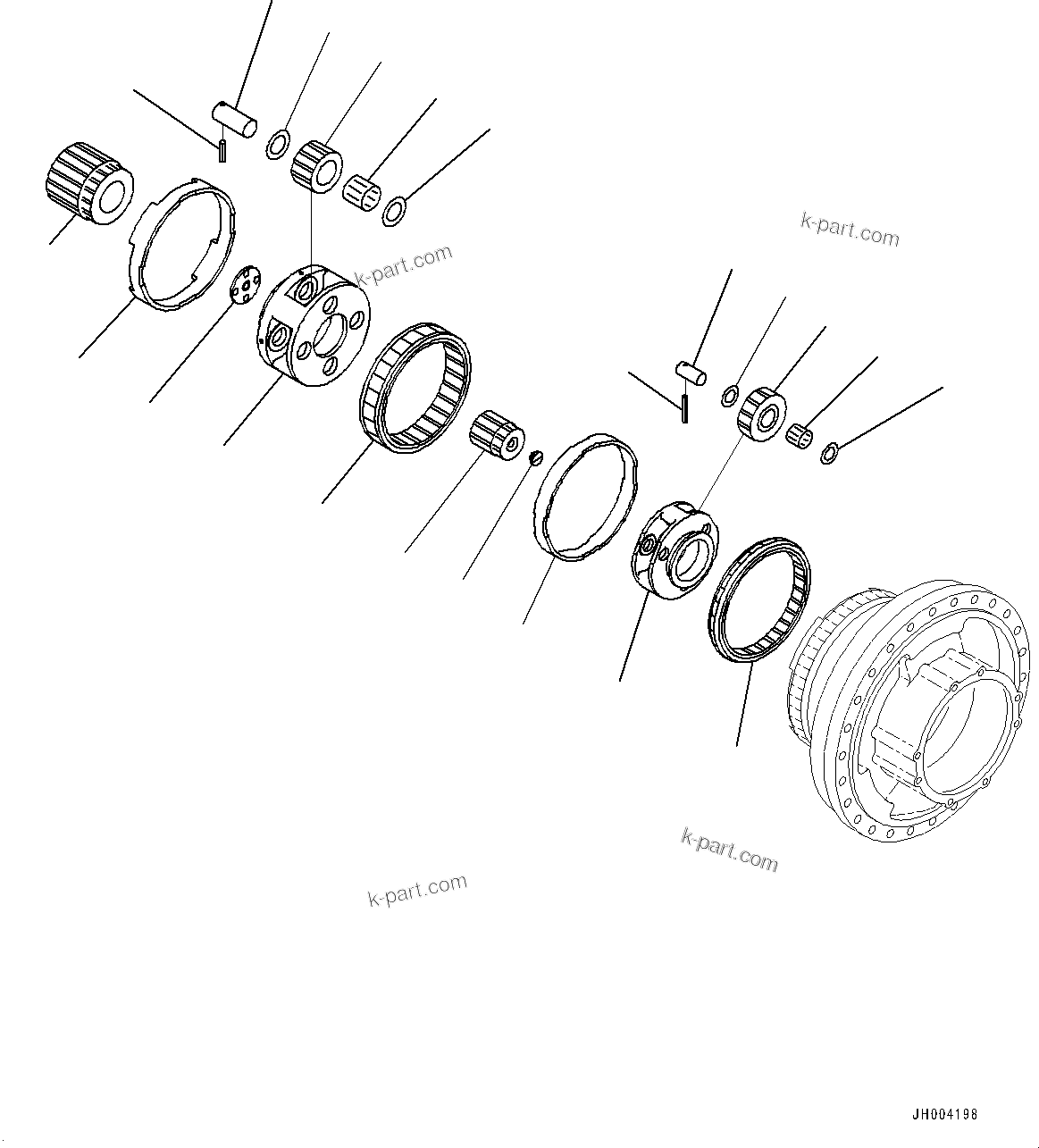 k-part.com
k-part.com
k-part.com
k-part.com
JH004198