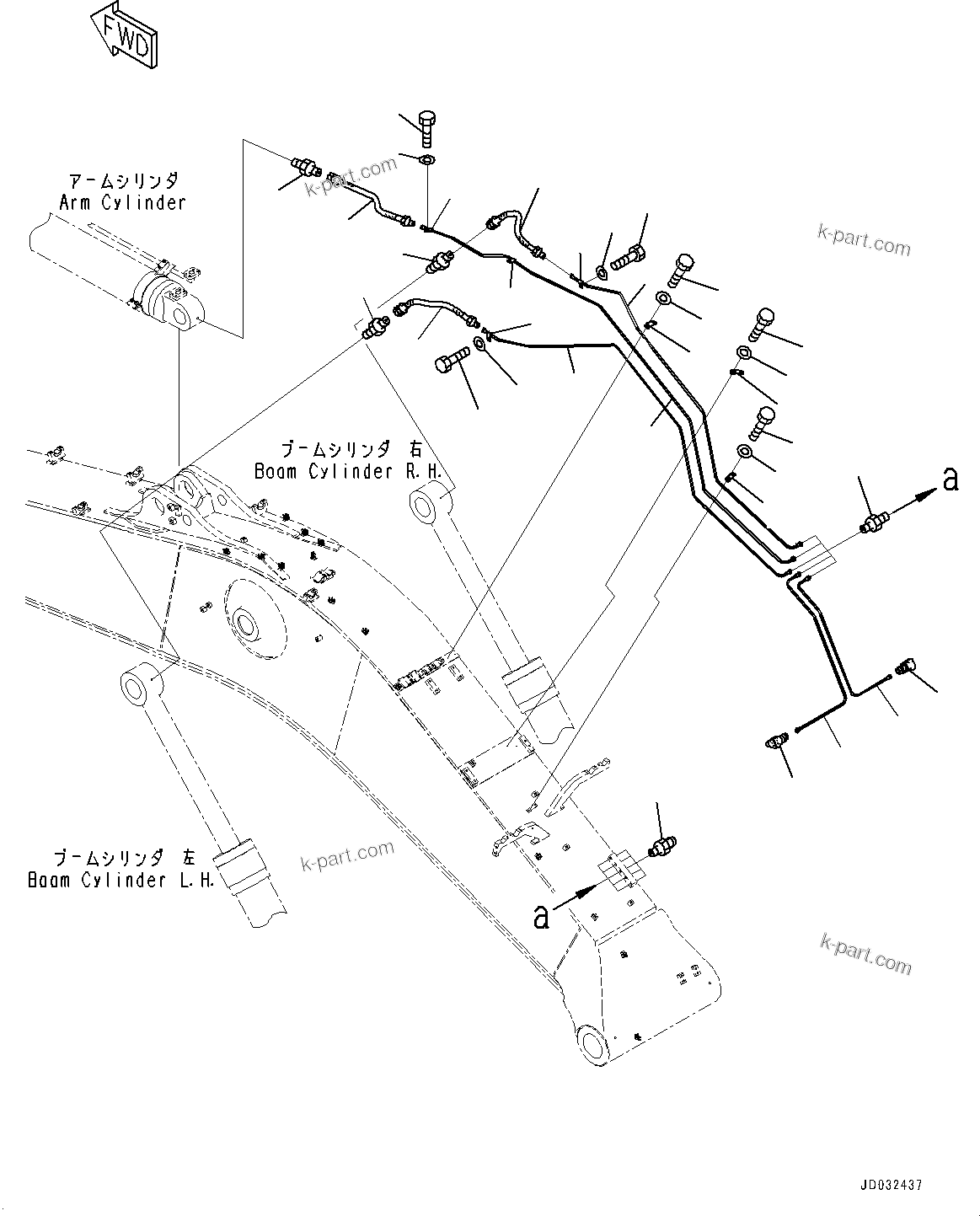 FWD

アームシリンダ
Arm Cylinder

k-part.com

k-part.com

ブームシリンダ 右
Boom Cylinder R.H.

a

ブームシリンダ 左
Boom Cylinder L.H.

k-part.com

a

k-part.com

JD032437