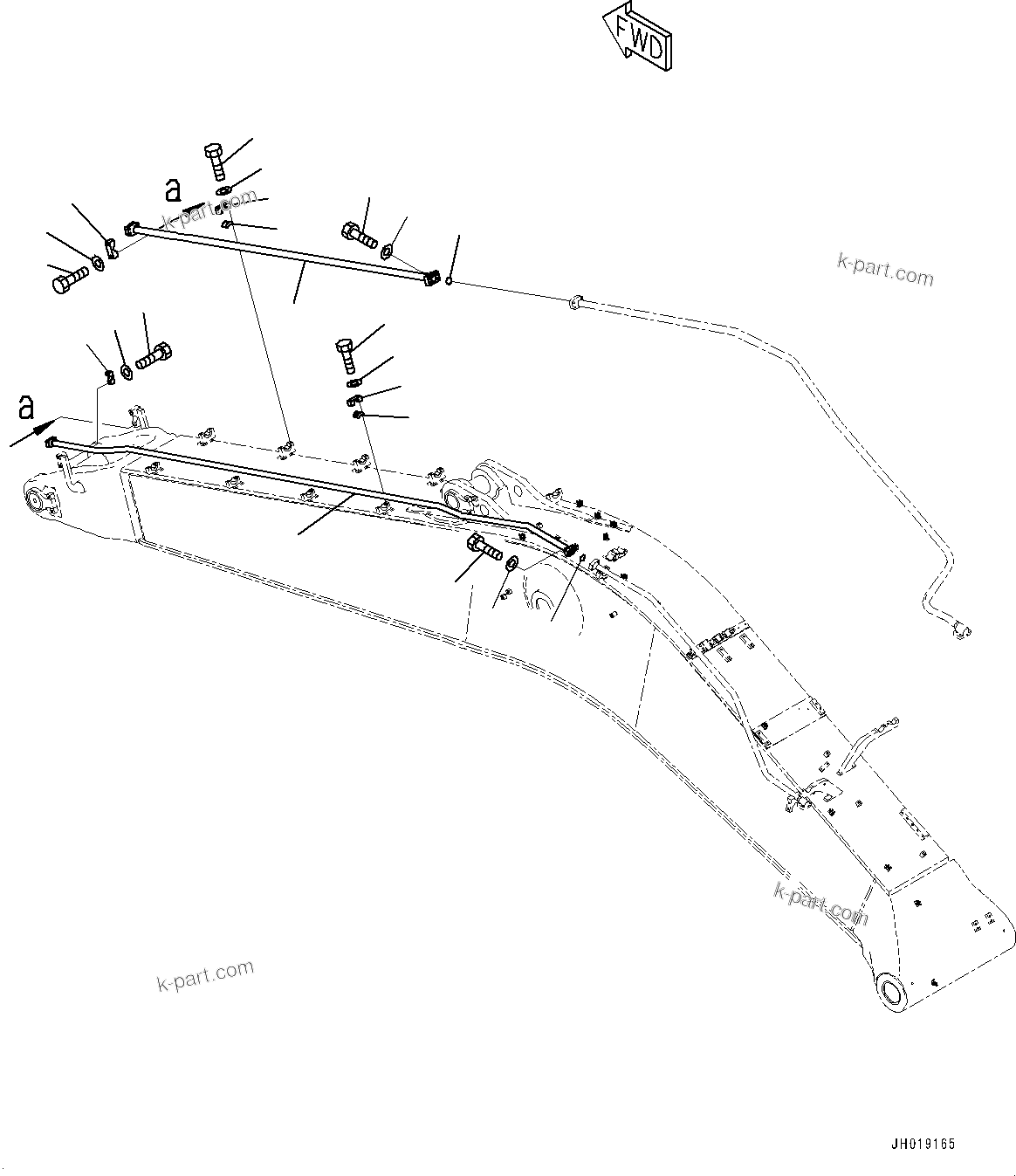 FWD

a

k-part.com

k-part.com

a

k-part.com

k-part.com

JH019165