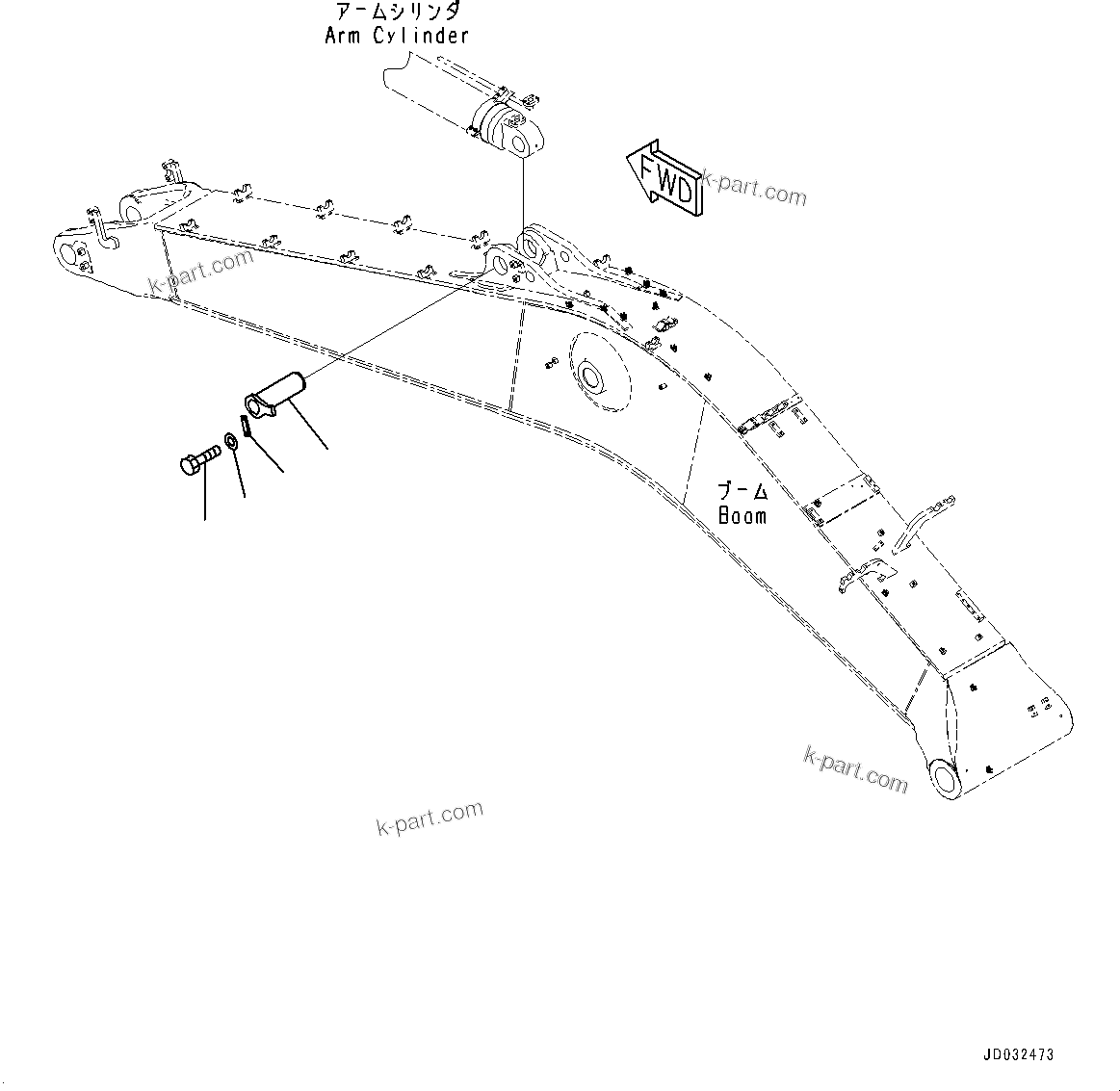 アームシリンダ
Arm Cylinder

FWD

k-part.com

k-part.com

ブーム
Boom

k-part.com

k-part.com

JD032473