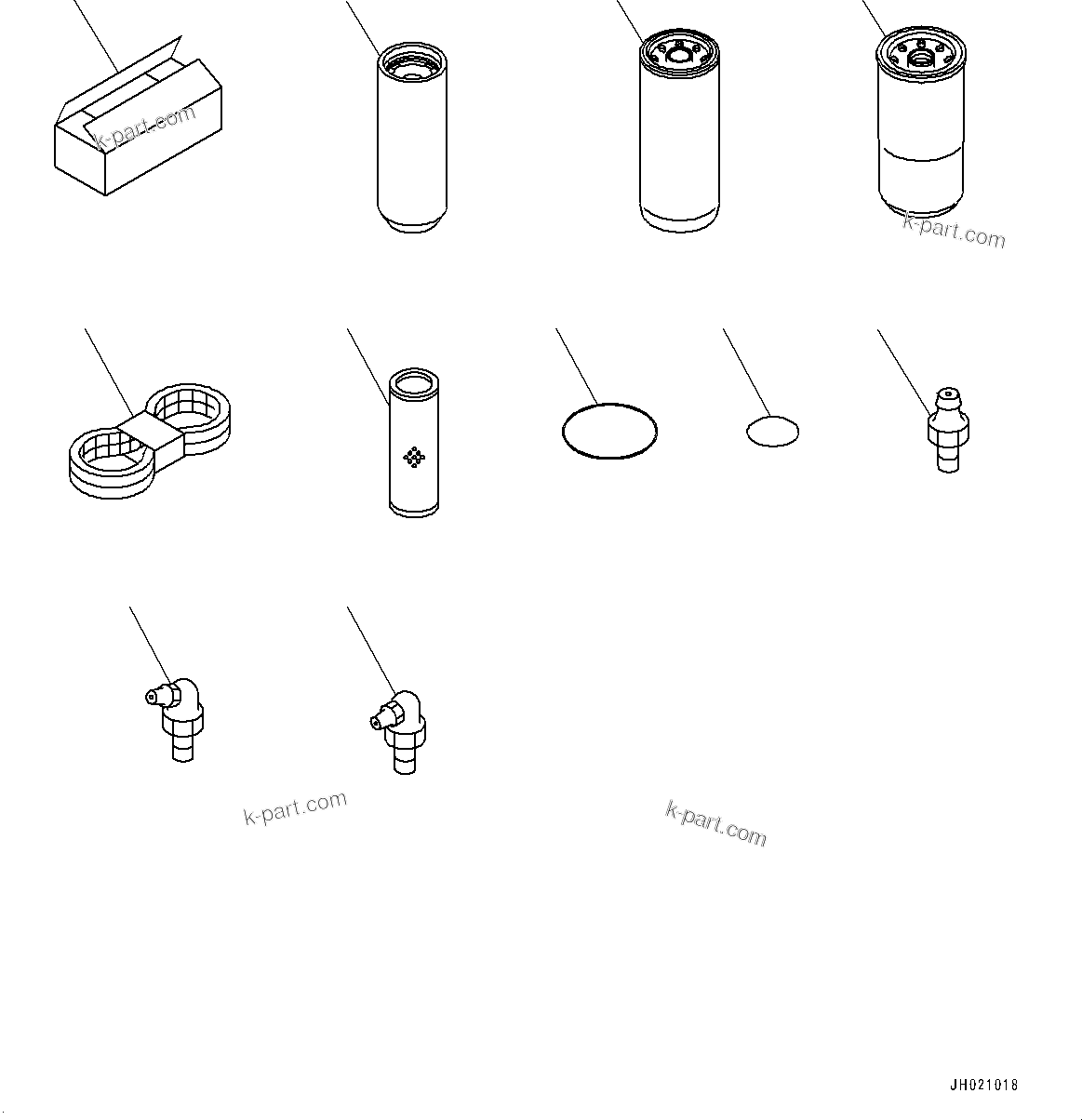 k-part.com

k-part.com

k-part.com

k-part.com

JH021018