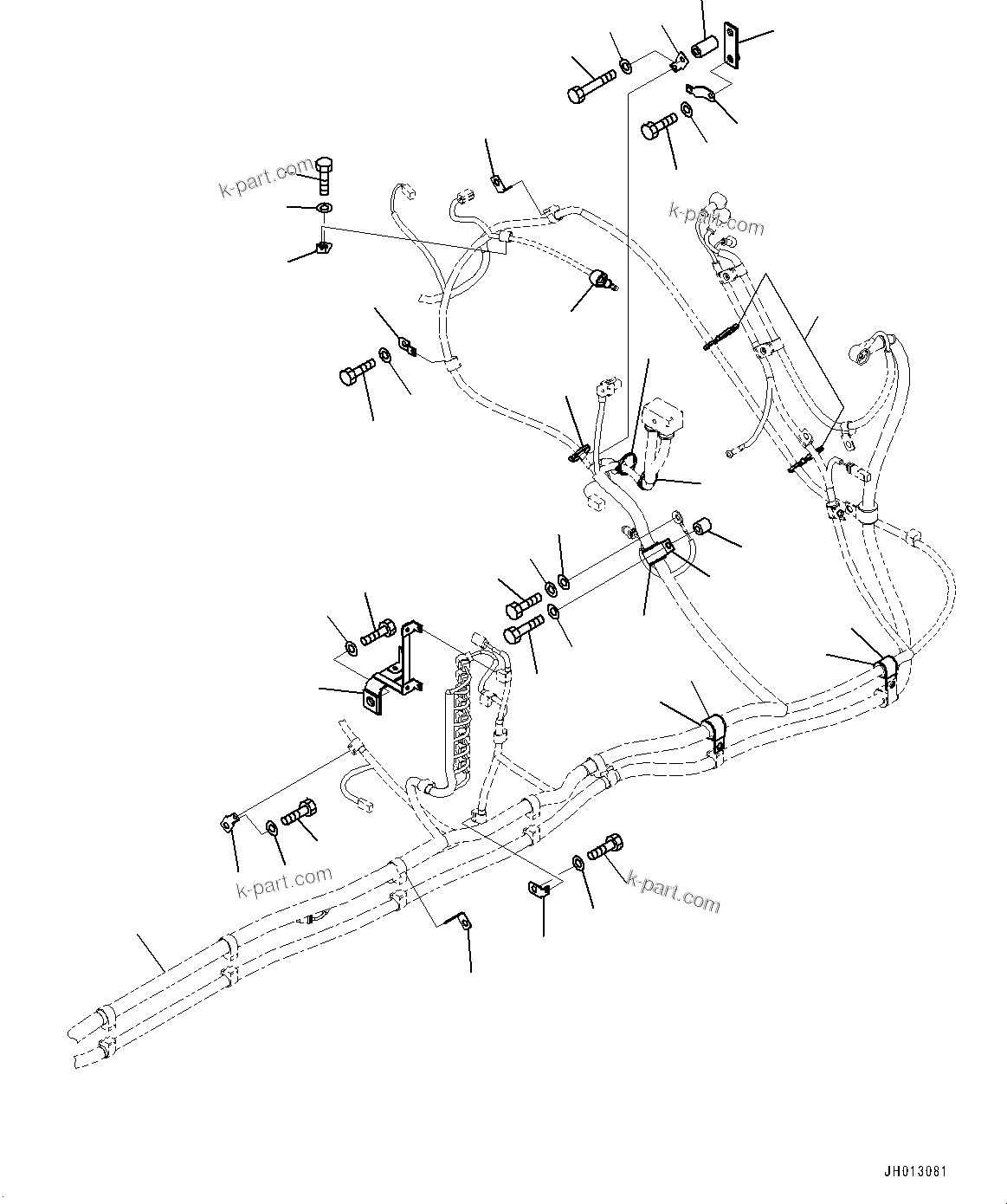 k-part.com

k-part.com

k-part.com

k-part.com

JH013081