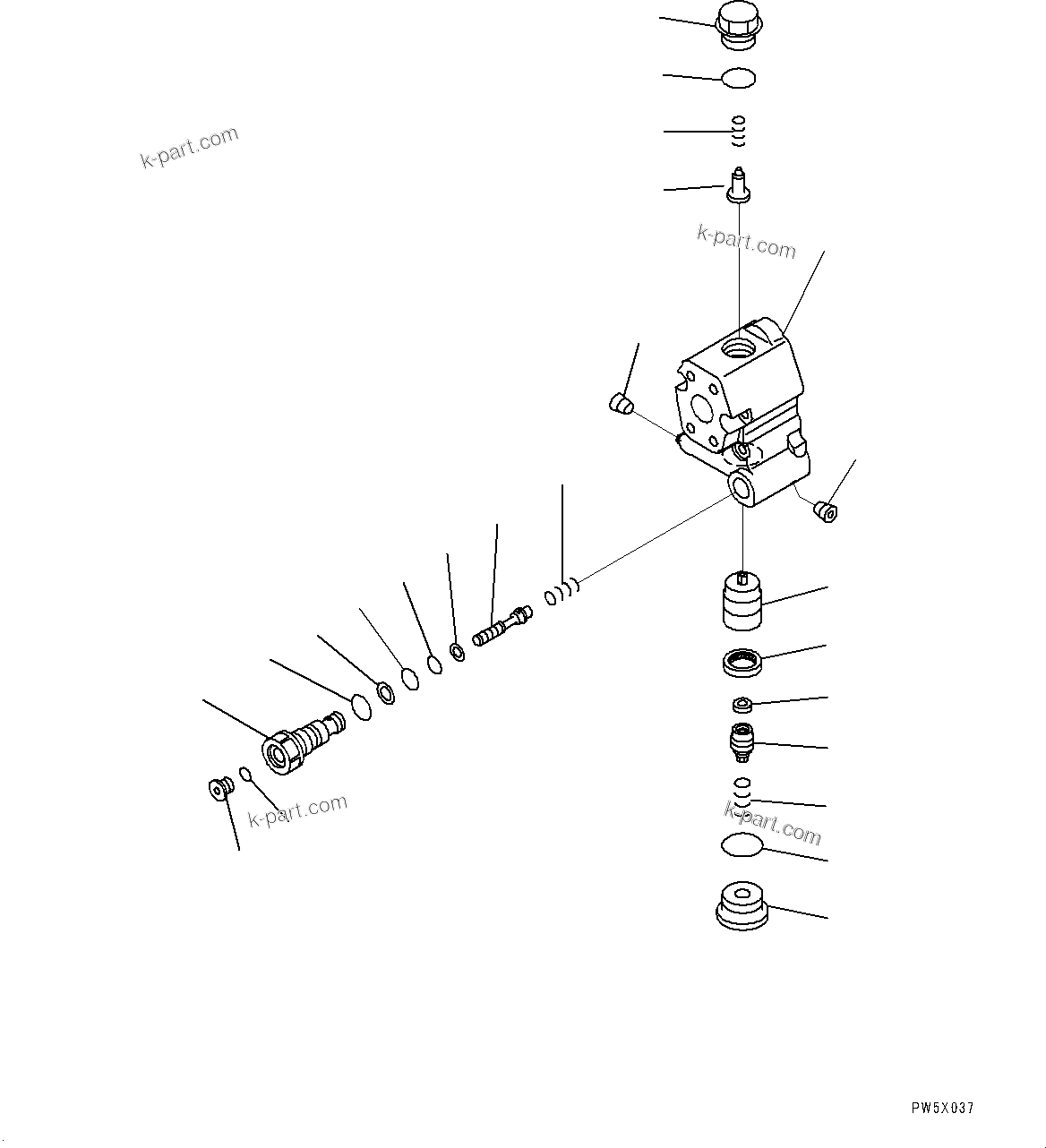 k-part.com

k-part.com

k-part.com

k-part.com

PW5X037