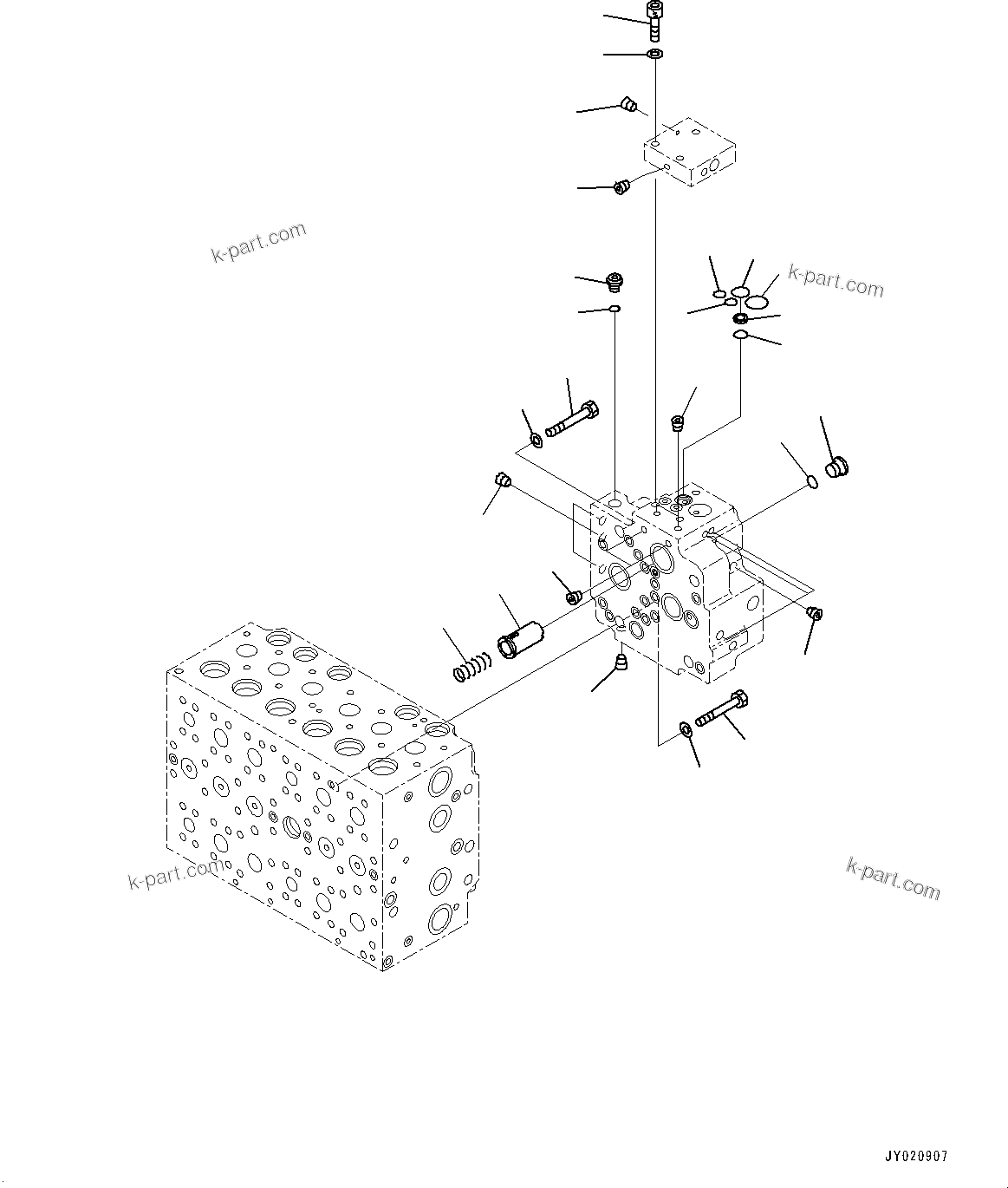 k-part.com

k-part.com

k-part.com

k-part.com

JY020907