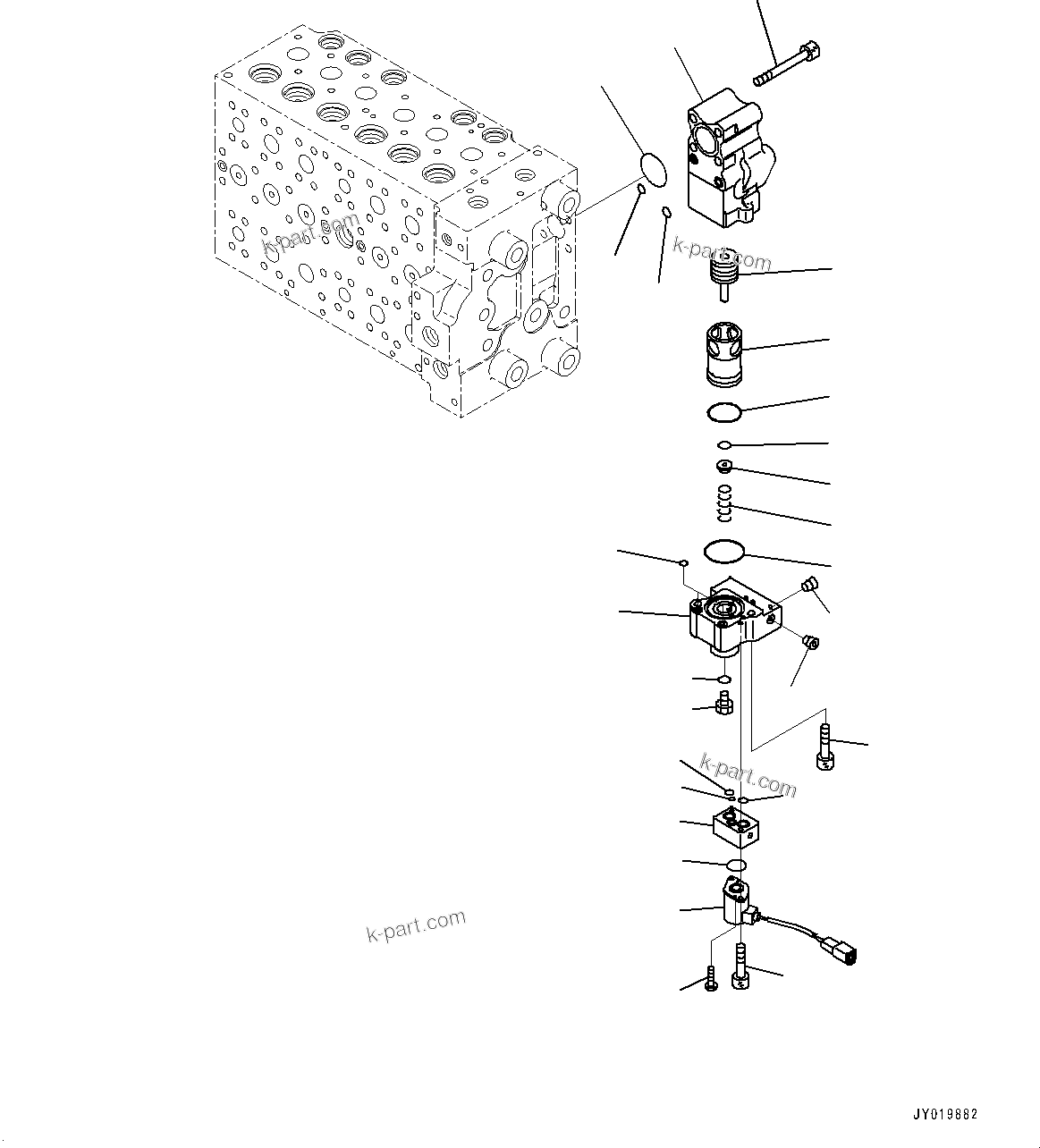 k-part.com

k-part.com

k-part.com

k-part.com

JY019882