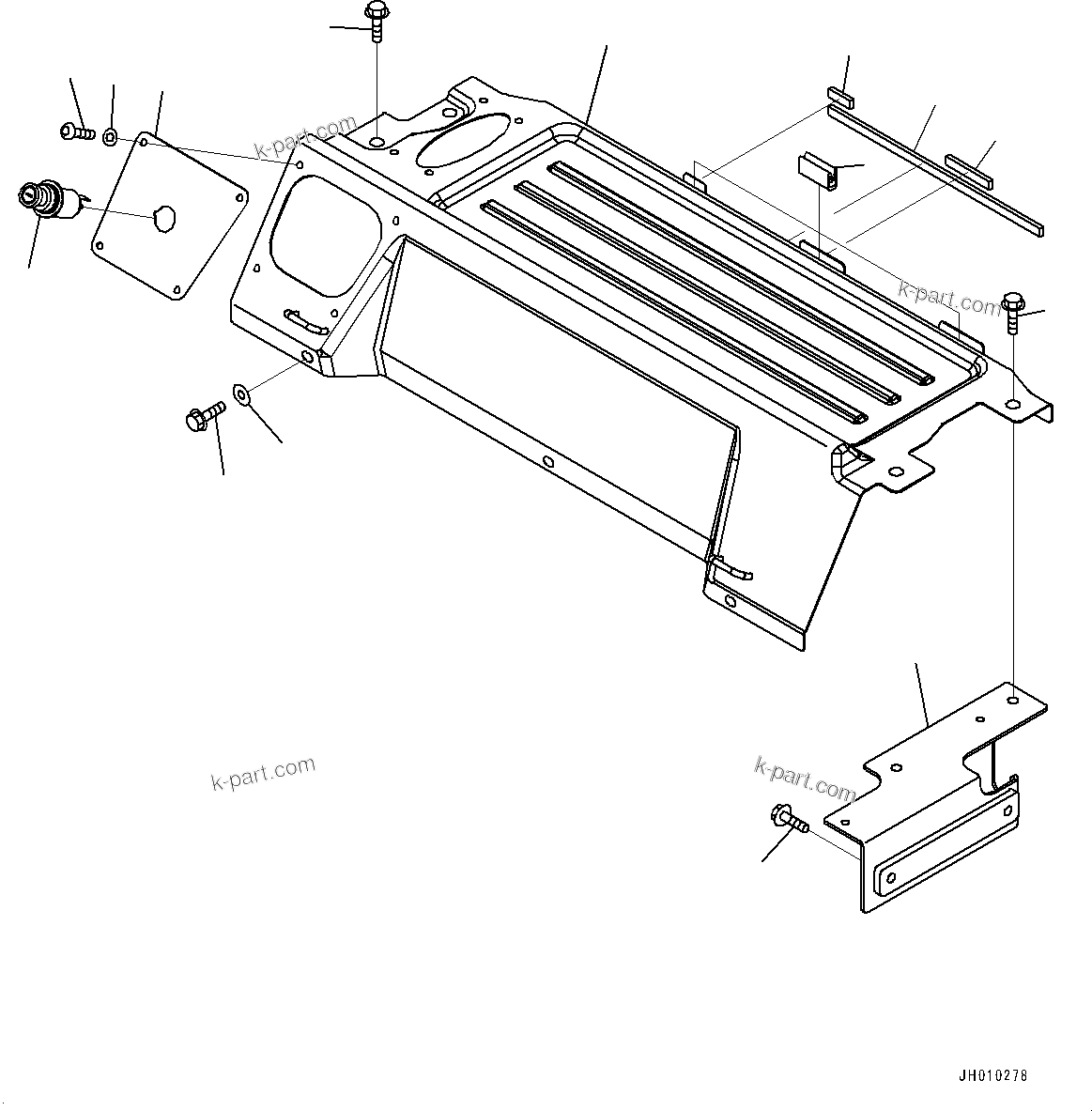 k-part.com
k-part.com
k-part.com
k-part.com
JH010278