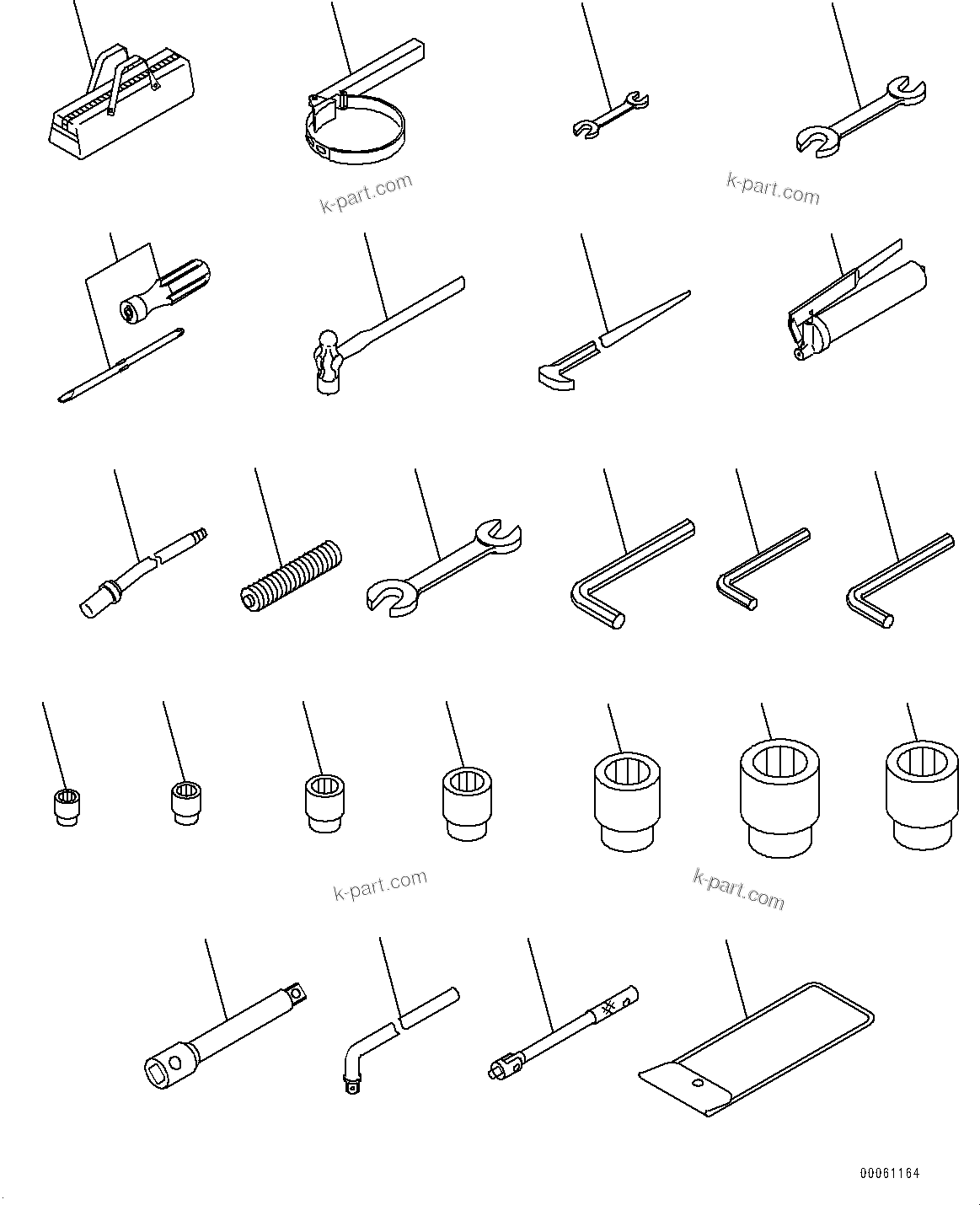 k-part.com

k-part.com

k-part.com

k-part.com

00061164