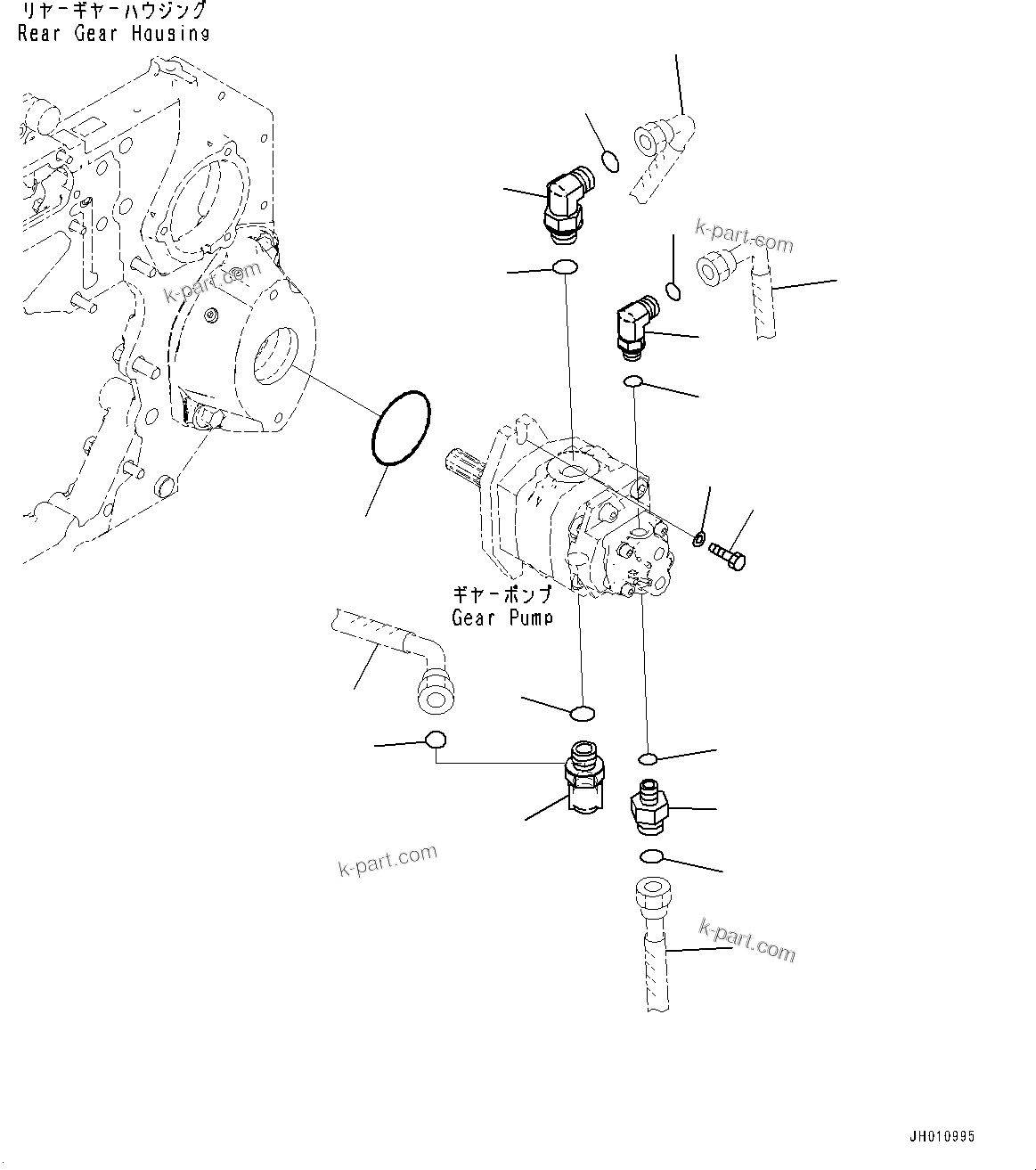 リヤーギヤーハウジング
Rear Gear Housing

k-part.com

k-part.com

ギヤーポンプ
Gear Pump

k-part.com

k-part.com

JH010995