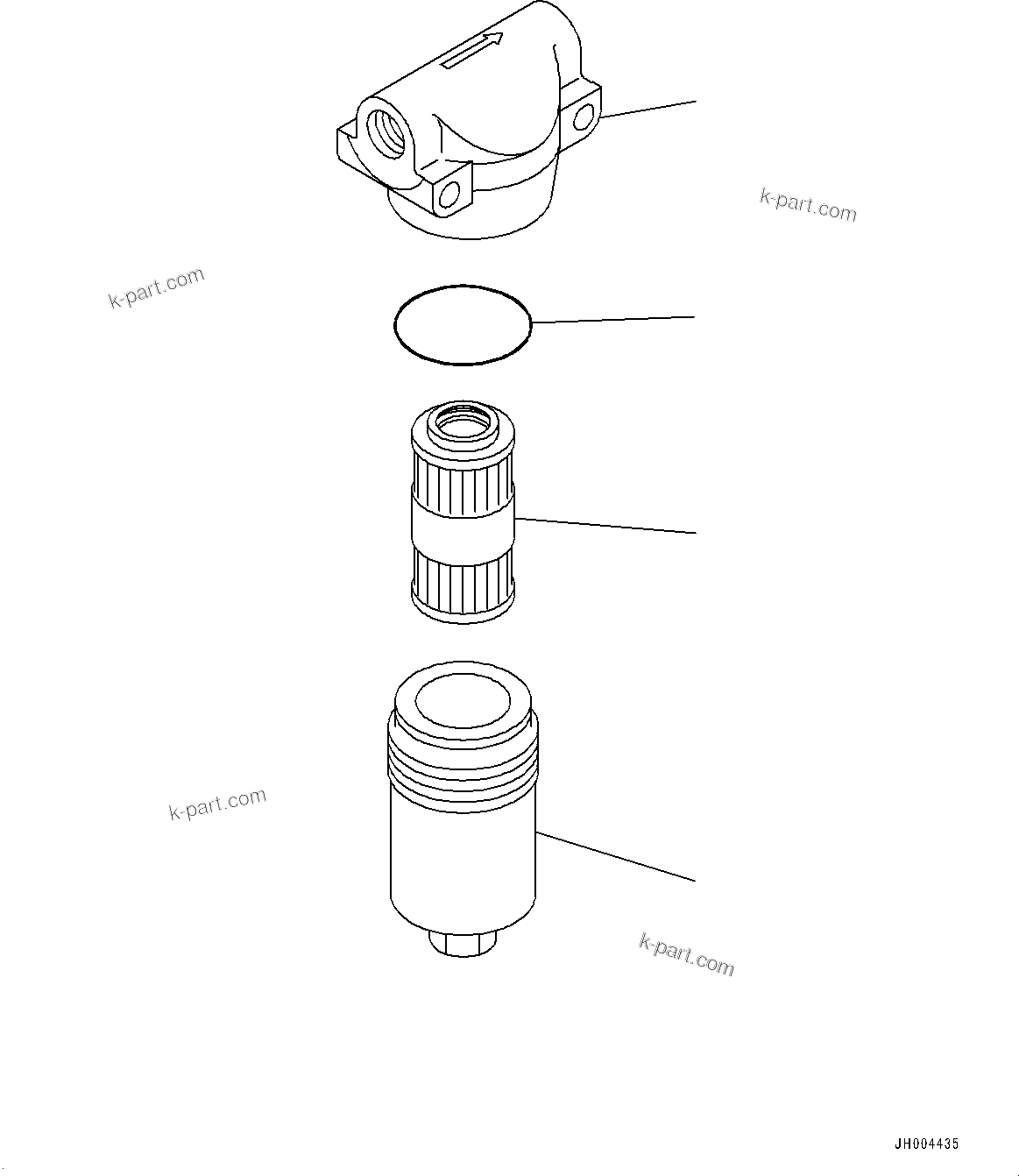 k-part.com

k-part.com

k-part.com

k-part.com

JH004435