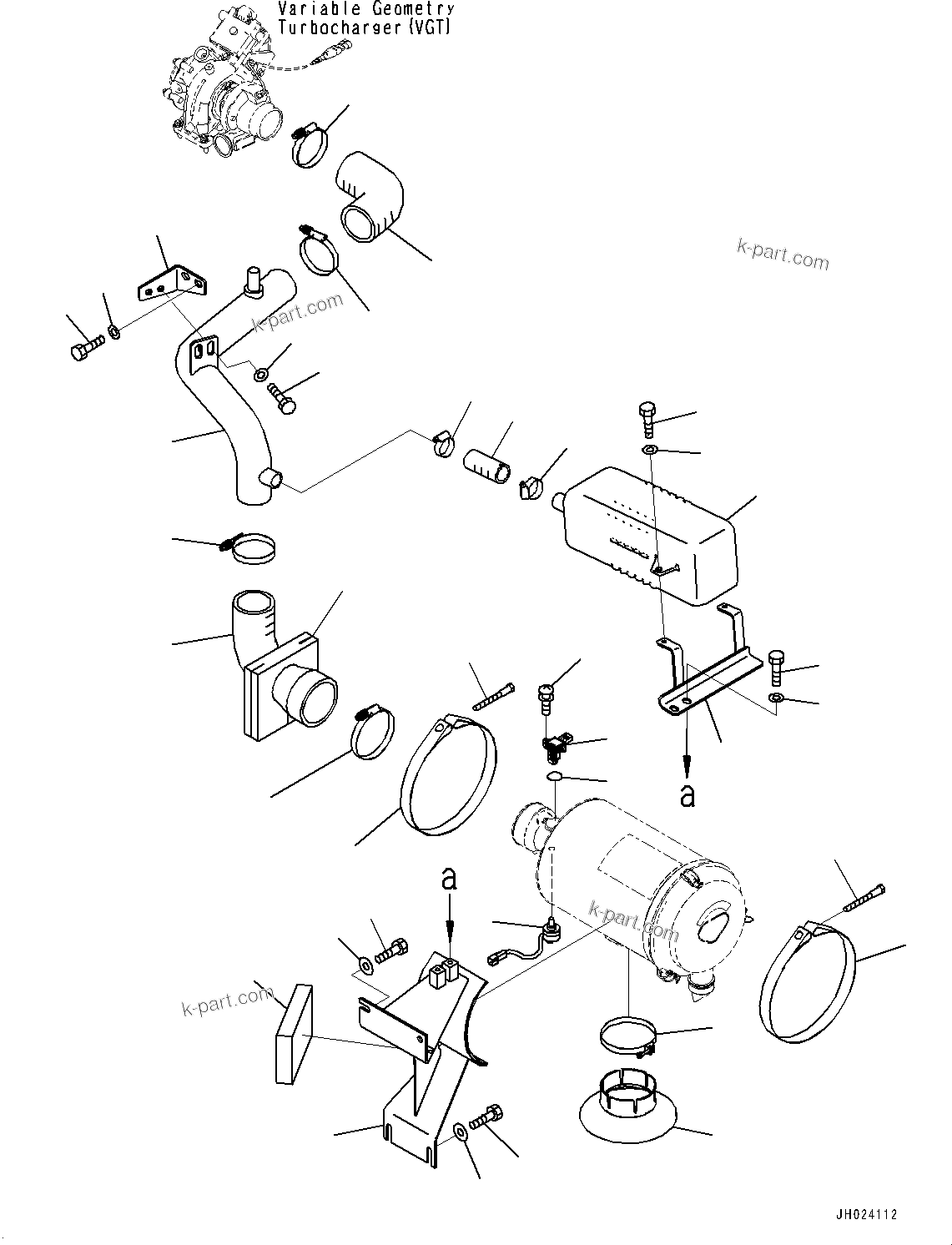 Variable Geometry
Turbocharger (VGT)

k-part.com

k-part.com

a

a

k-part.com

k-part.com

JH024112