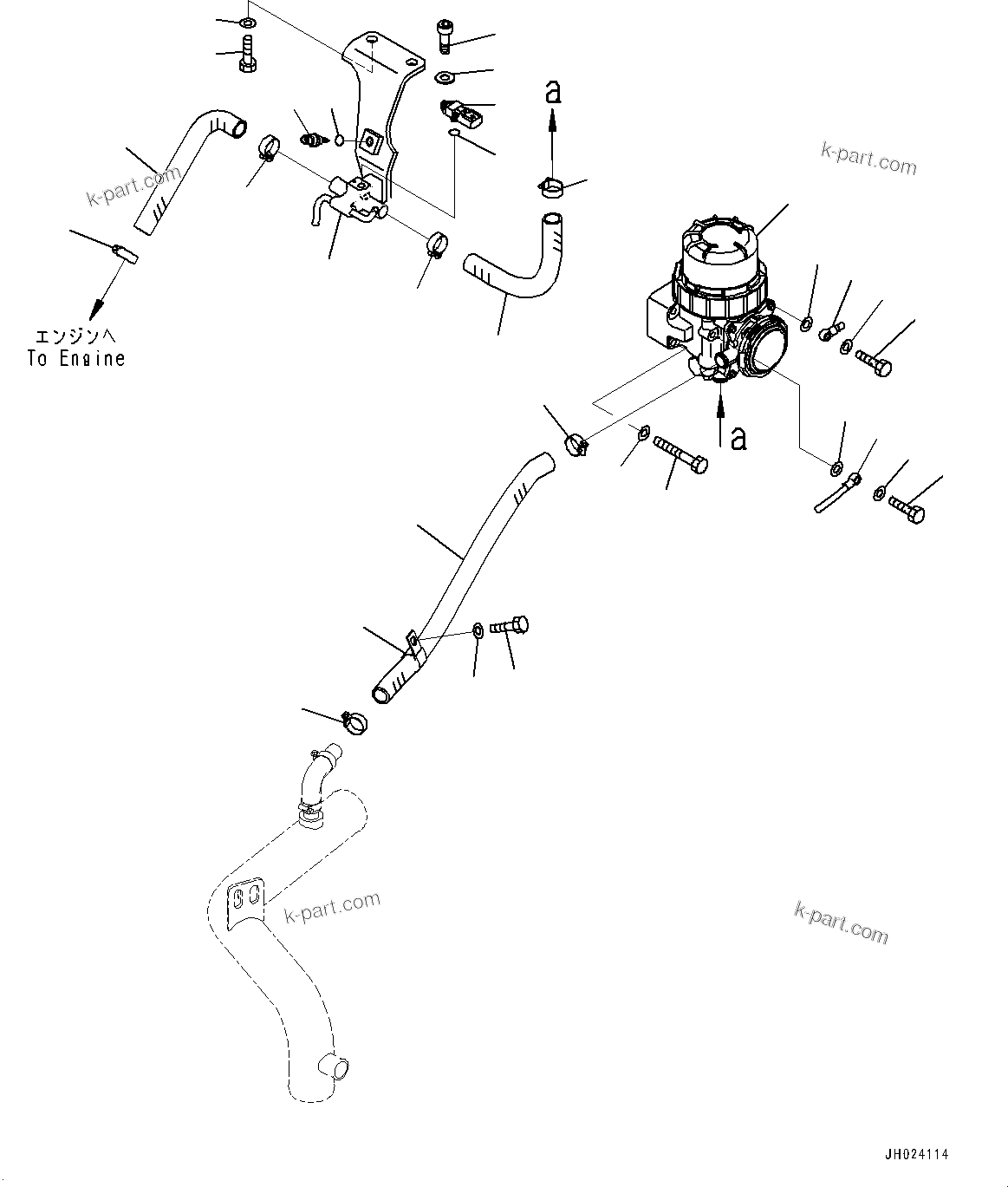 a

k-part.com

k-part.com

エンジンへ
To Engine

a

k-part.com

k-part.com

JH024114