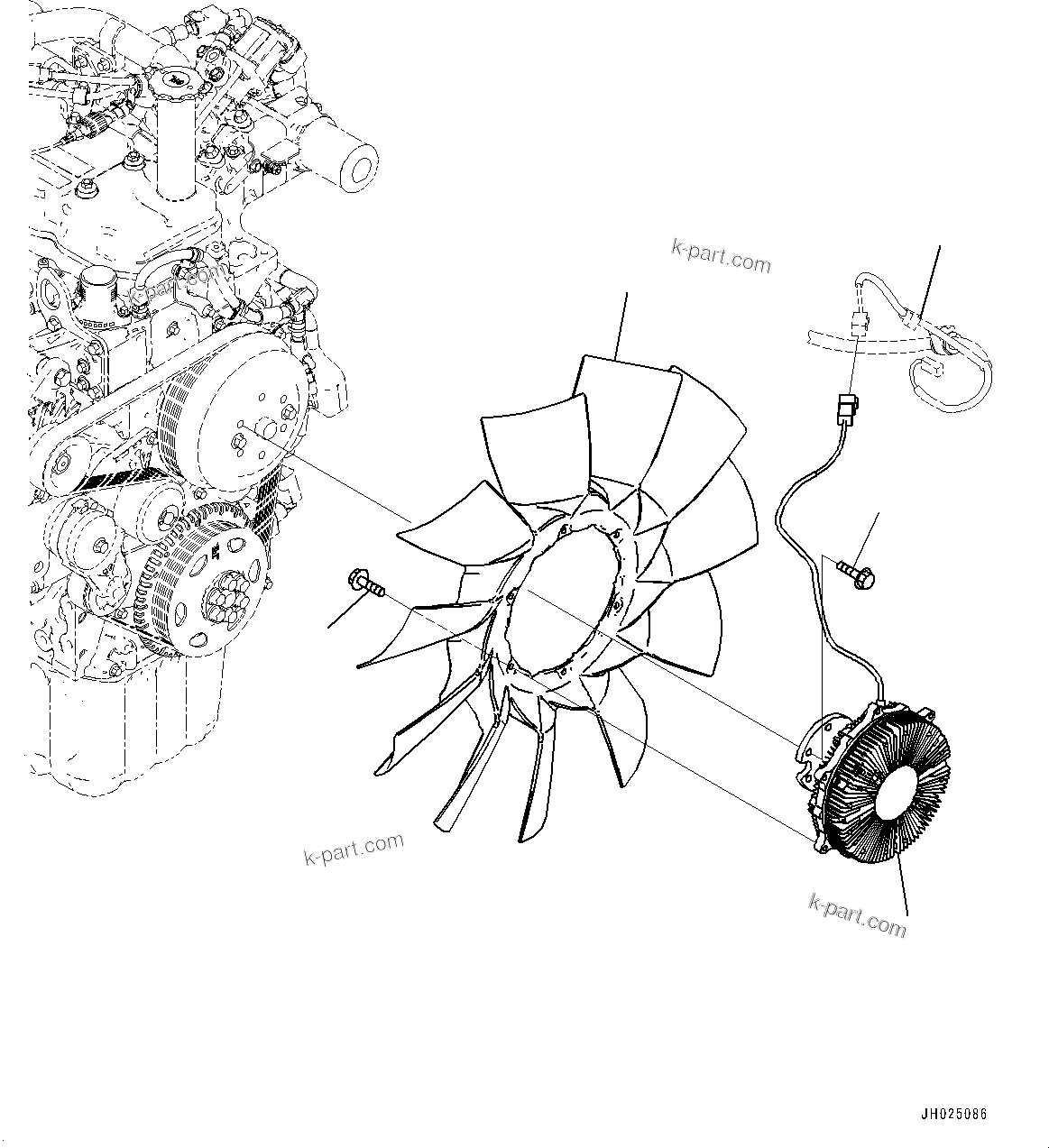 k-part.com

k-part.com

k-part.com

k-part.com

JH025086