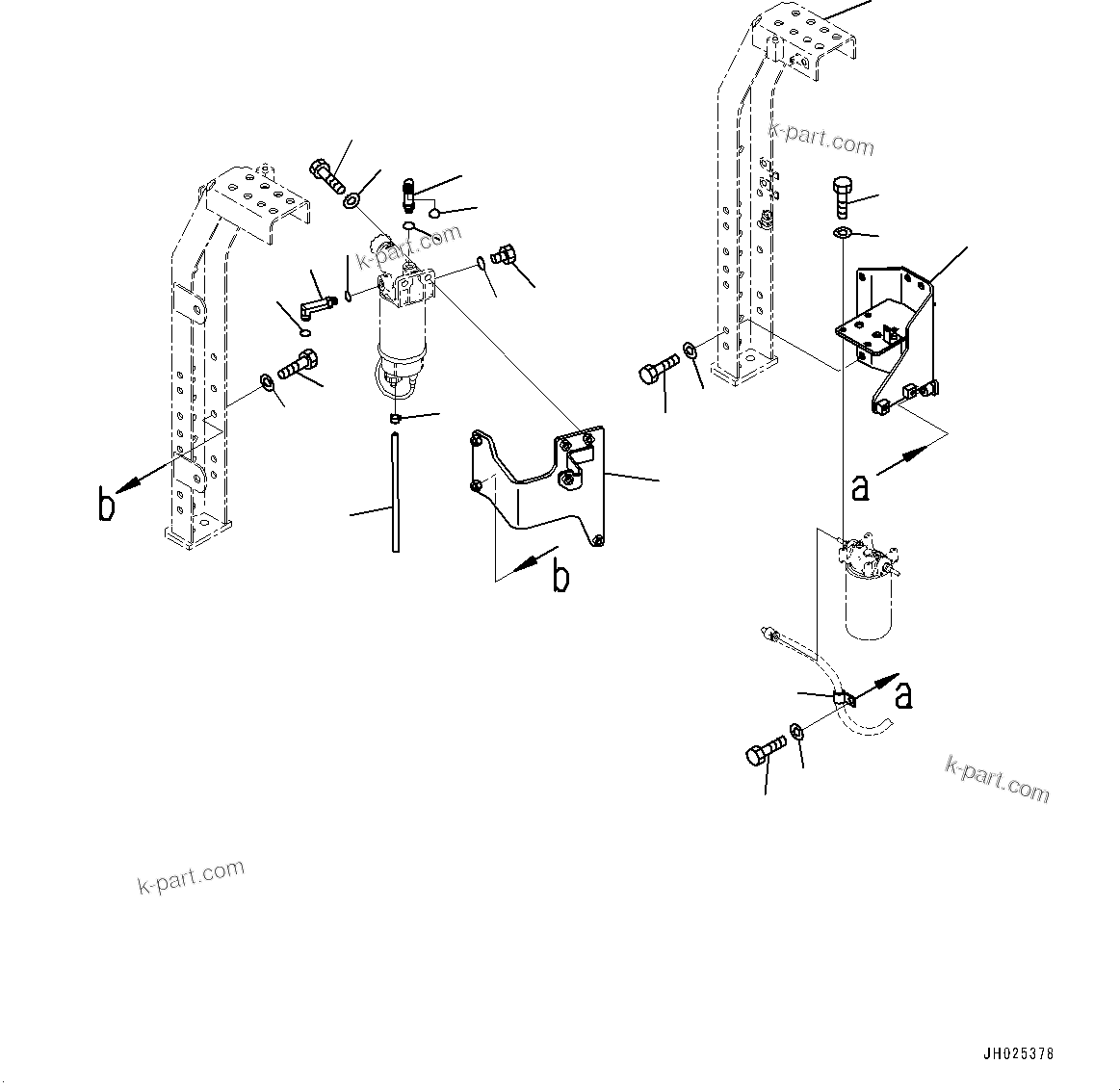 k-part.com

k-part.com

b

b

a

a

k-part.com

k-part.com

JH025378