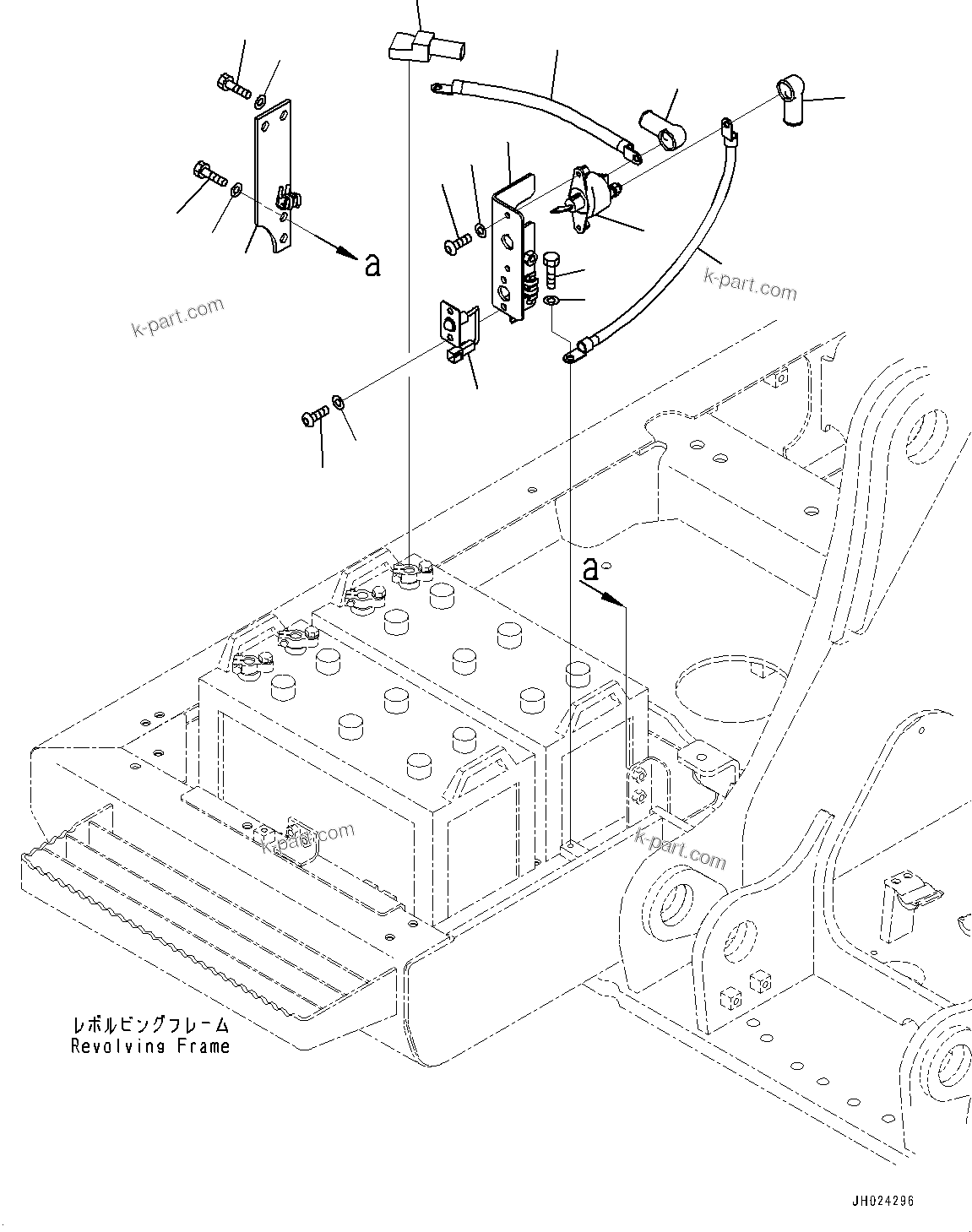 a

k-part.com

k-part.com

a

k-part.com

k-part.com

レボルビングフレーム
Revolving Frame

JH024296