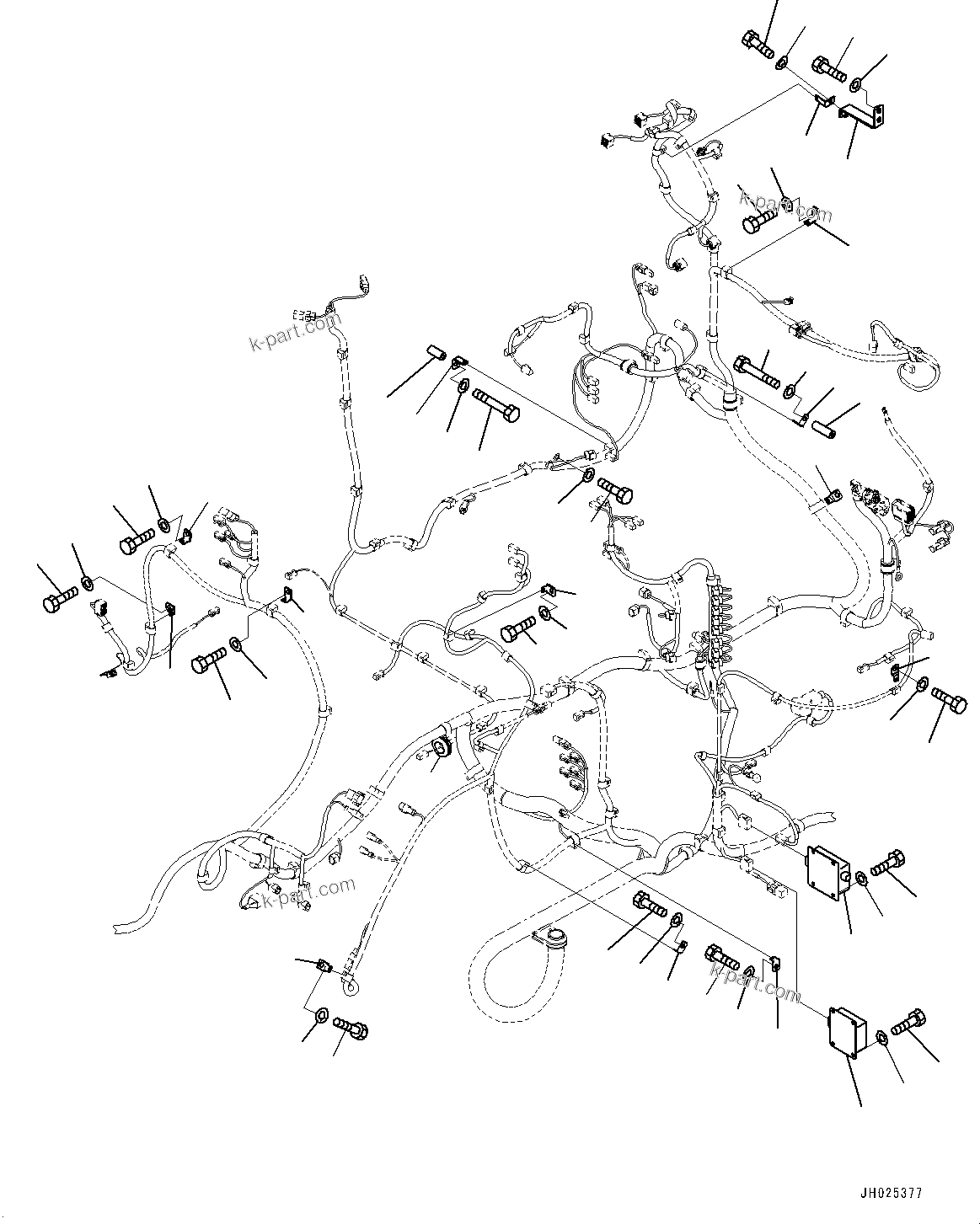 k-part.com
k-part.com
k-part.com
k-part.com
JH025377