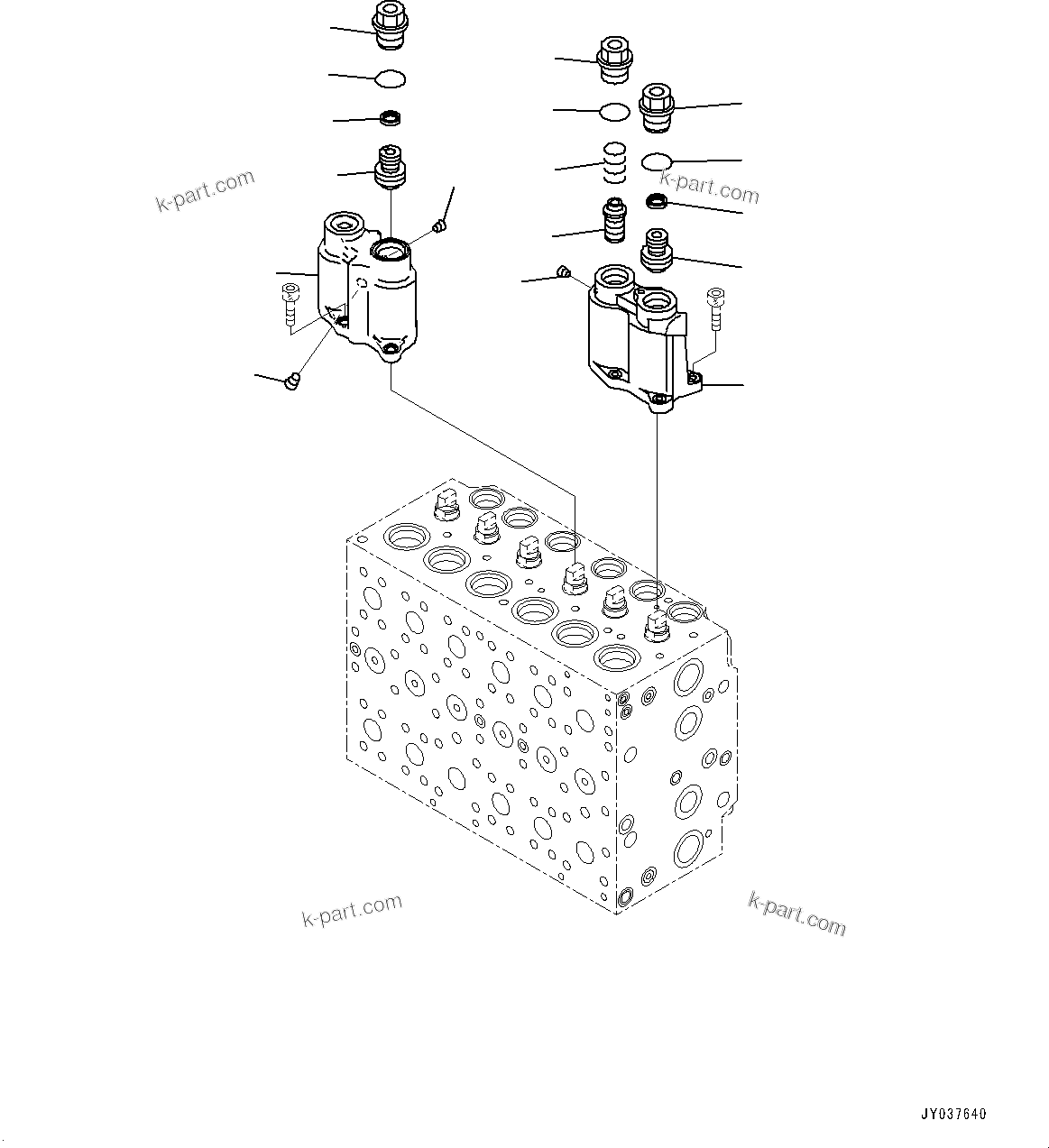 k-part.com

k-part.com

k-part.com

k-part.com

JY037640