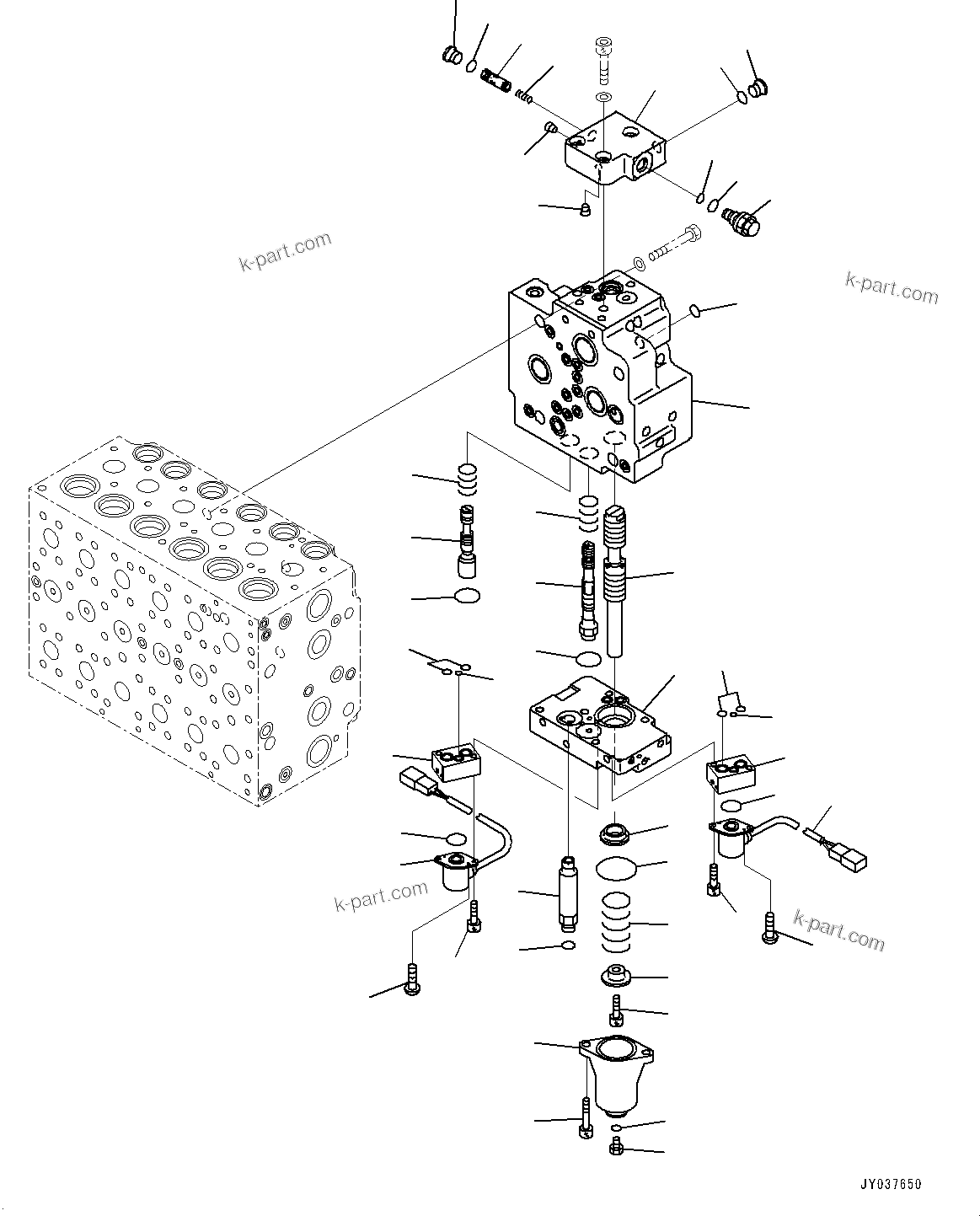 k-part.com

k-part.com

k-part.com

k-part.com

JY037650