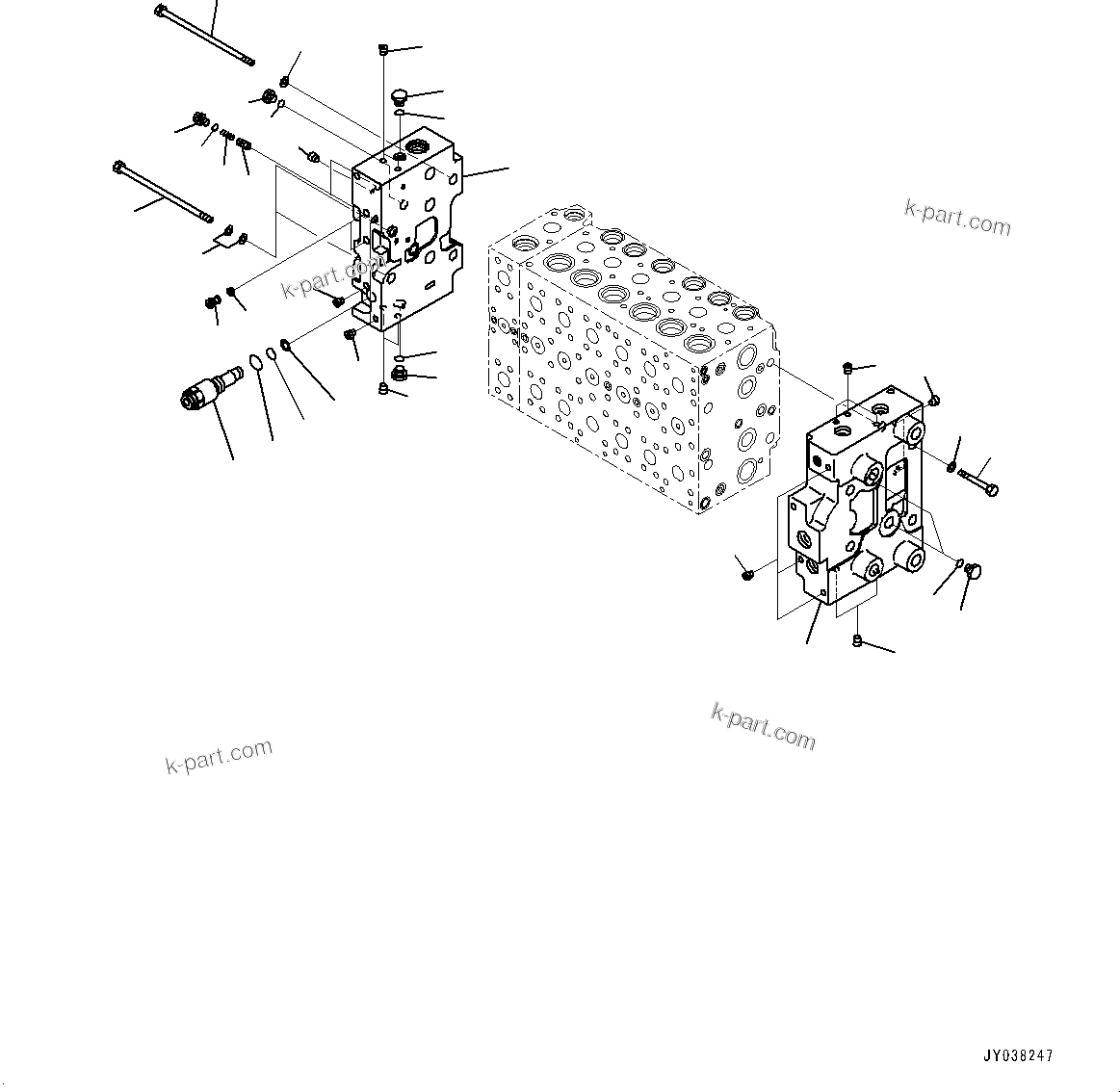 k-part.com

k-part.com

k-part.com

k-part.com

JY038247