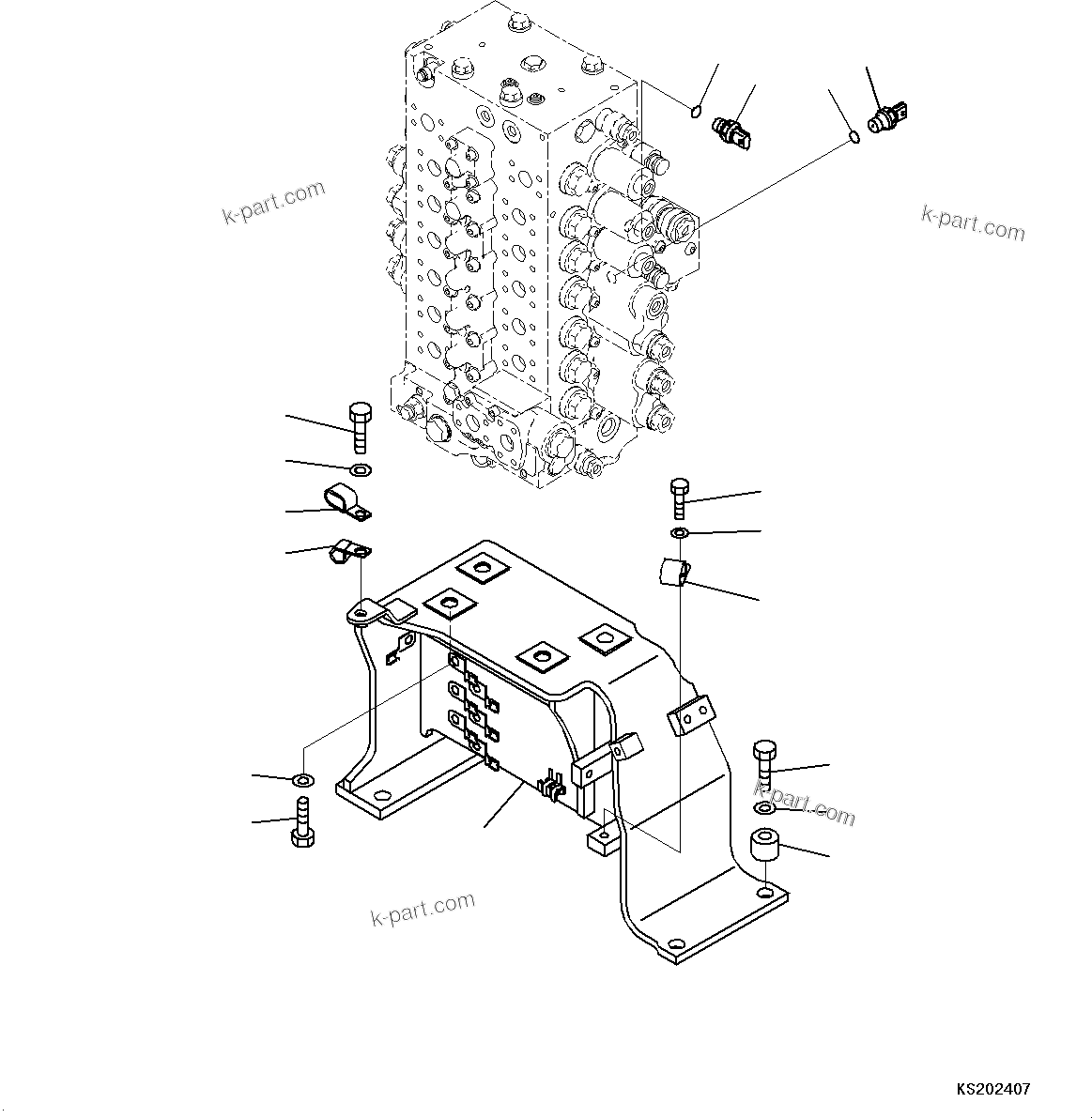 k-part.com

k-part.com

k-part.com

k-part.com

KS202407