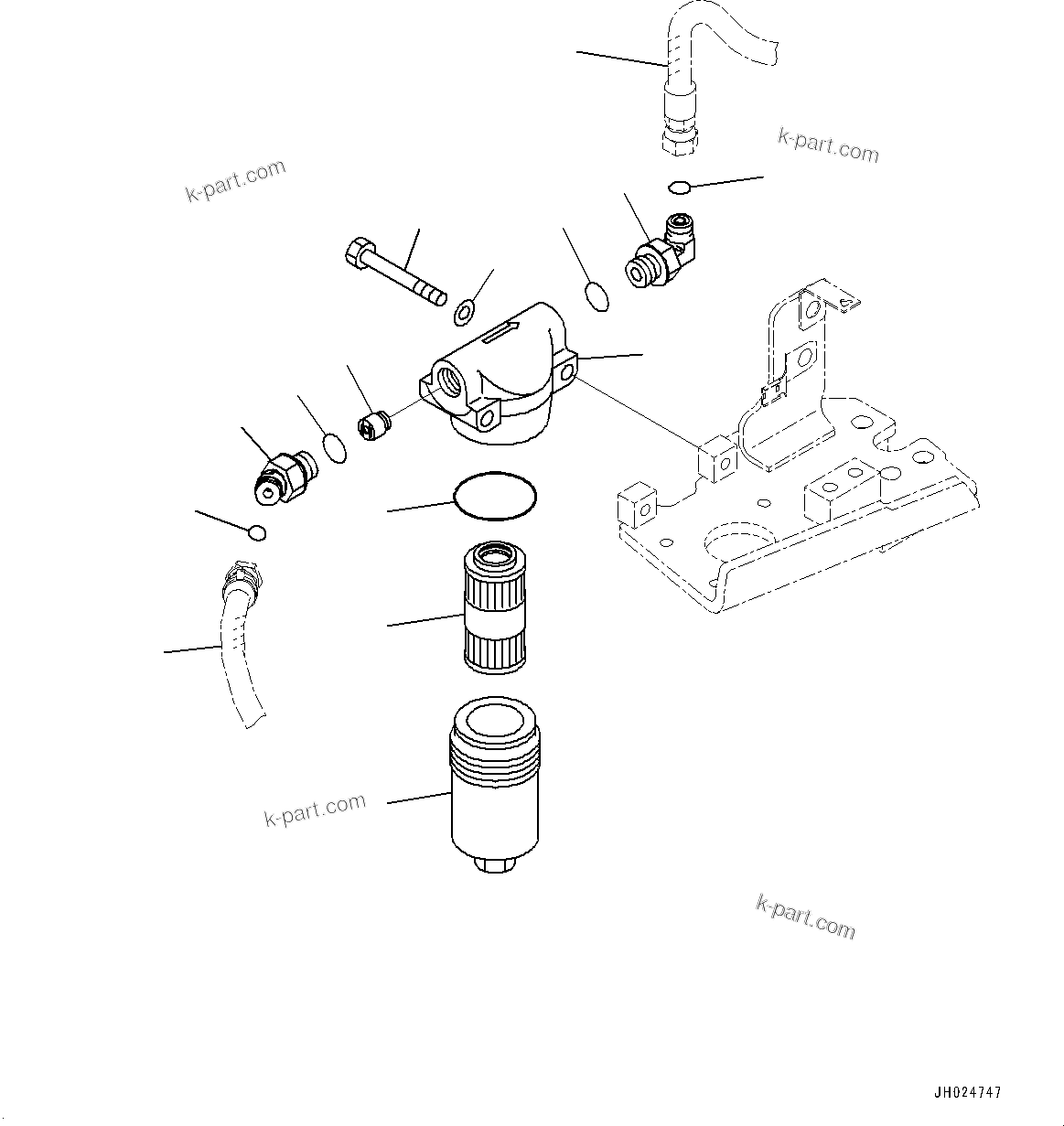 k-part.com

k-part.com

k-part.com

k-part.com

JH024747