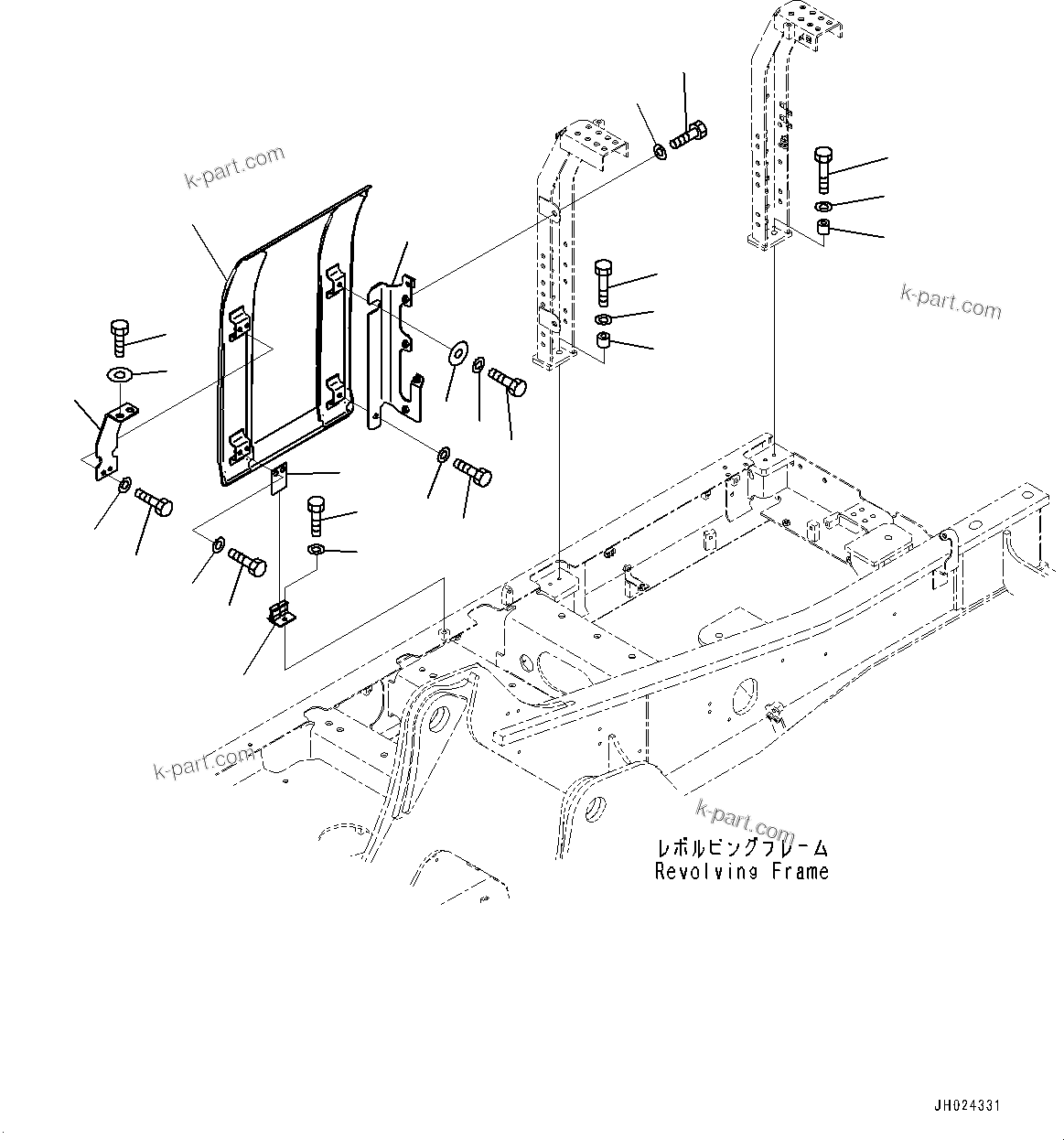 k-part.com

k-part.com

k-part.com

k-part.com

レボルビングフレーム
Revolving Frame

JH024331