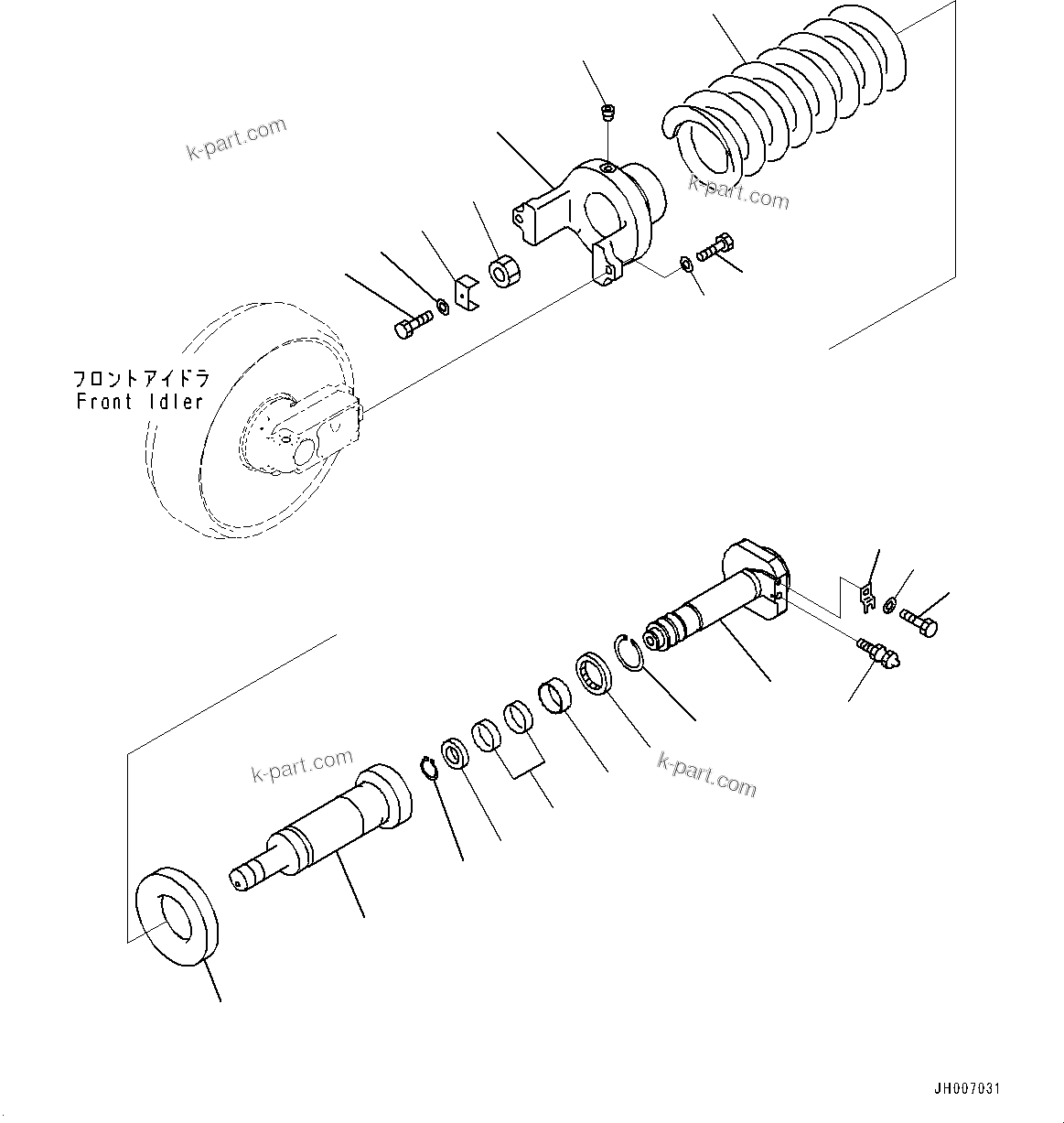 k-part.com

k-part.com

フロントアイドラ
Front Idler

k-part.com

k-part.com

JH007031