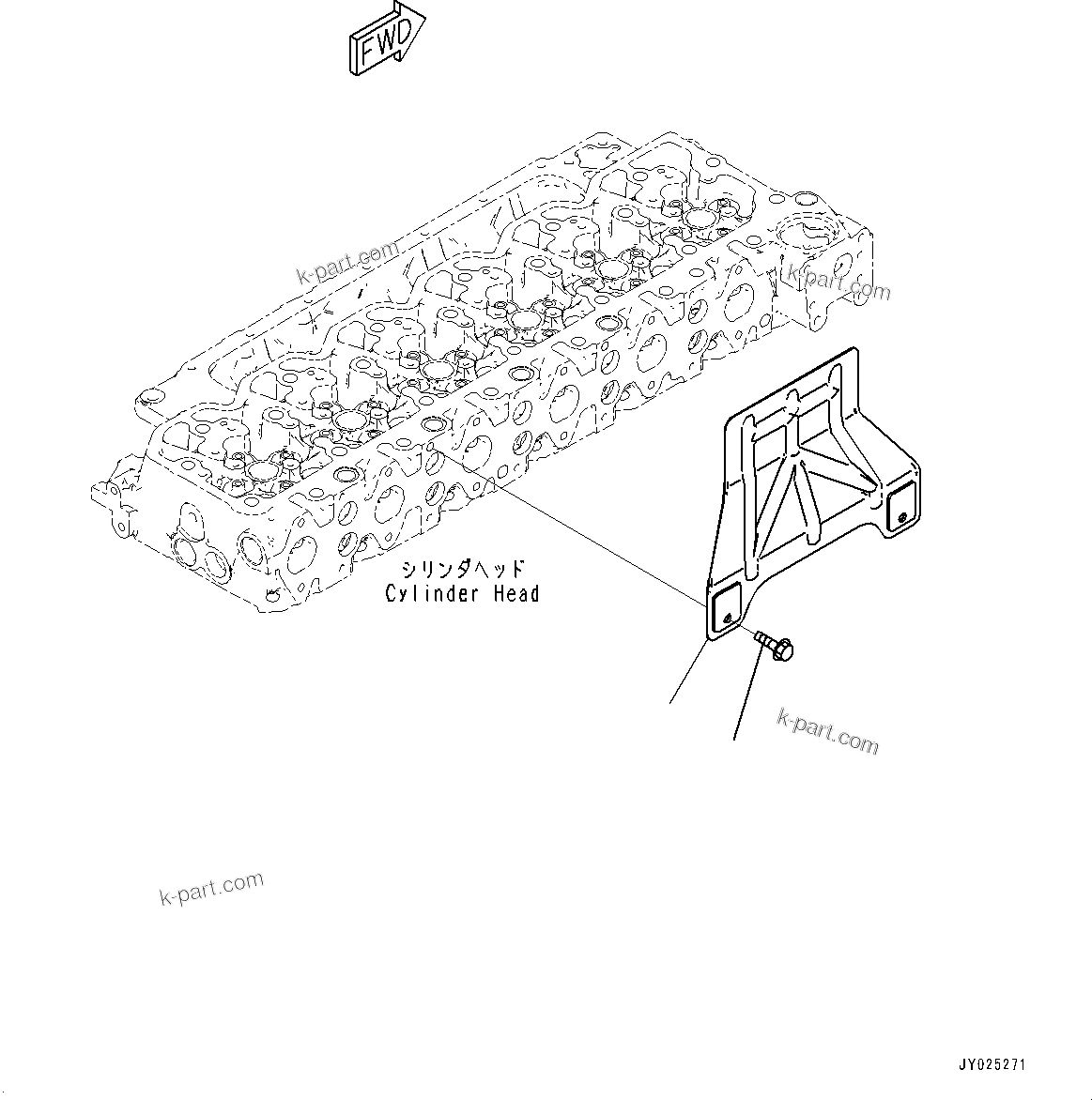 FWD

k-part.com

k-part.com

シリンダヘッド
Cylinder Head

k-part.com

k-part.com

JY025271