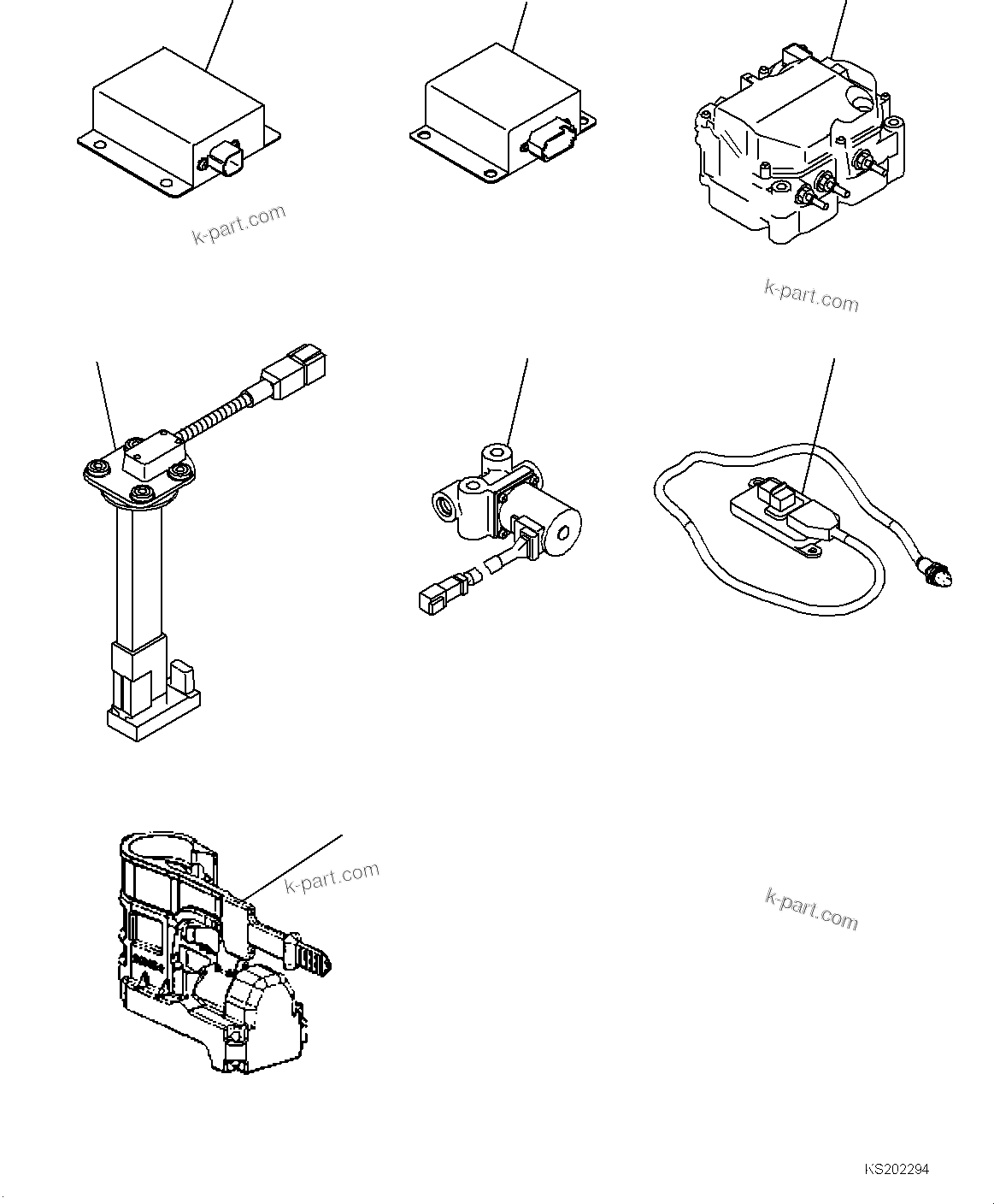 k-part.com

k-part.com

k-part.com

k-part.com

KS202294