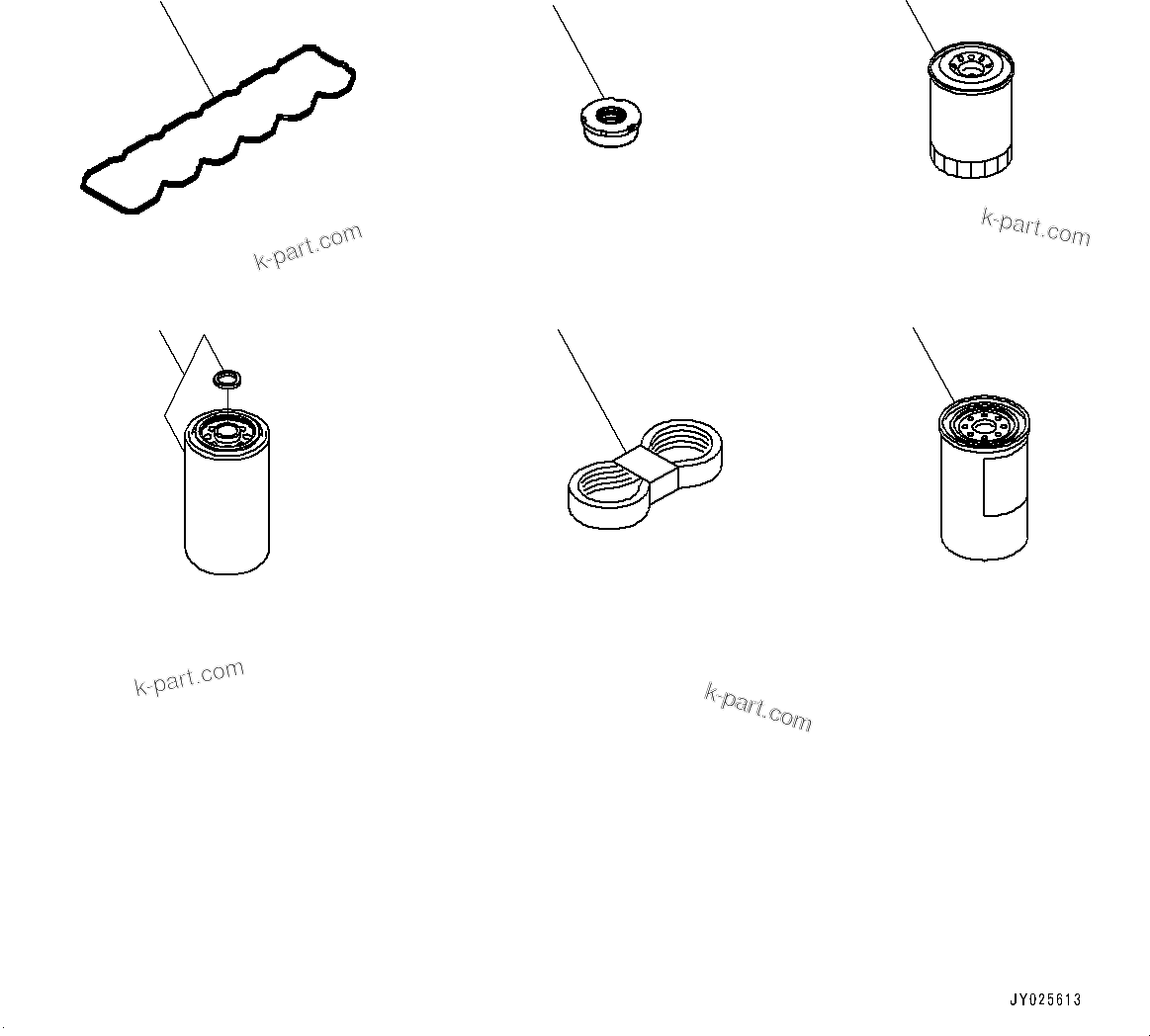 k-part.com

k-part.com

k-part.com

k-part.com

JY025613