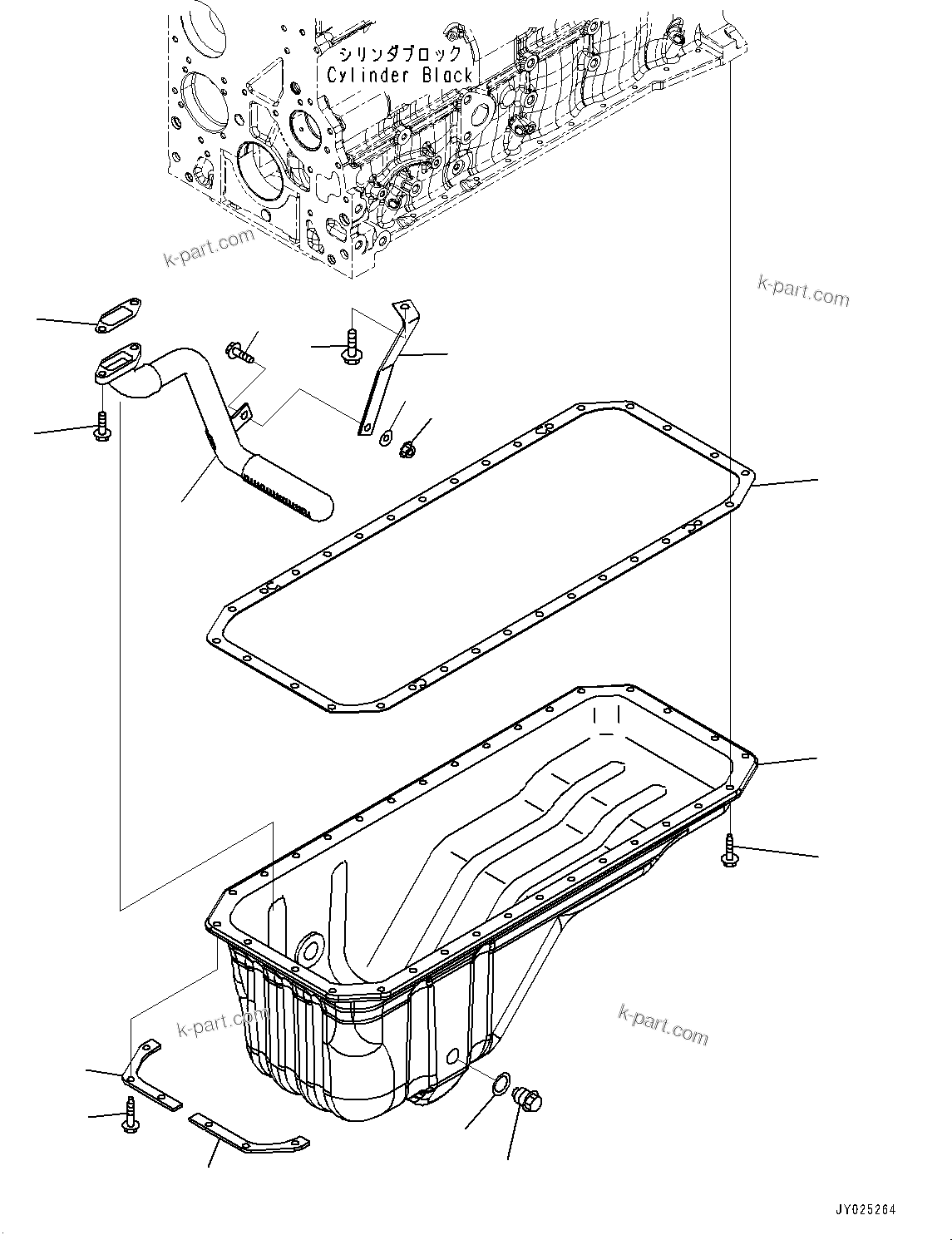 シリンダブロック
Cylinder Black

k-part.com

k-part.com

k-part.com

k-part.com

JY025264