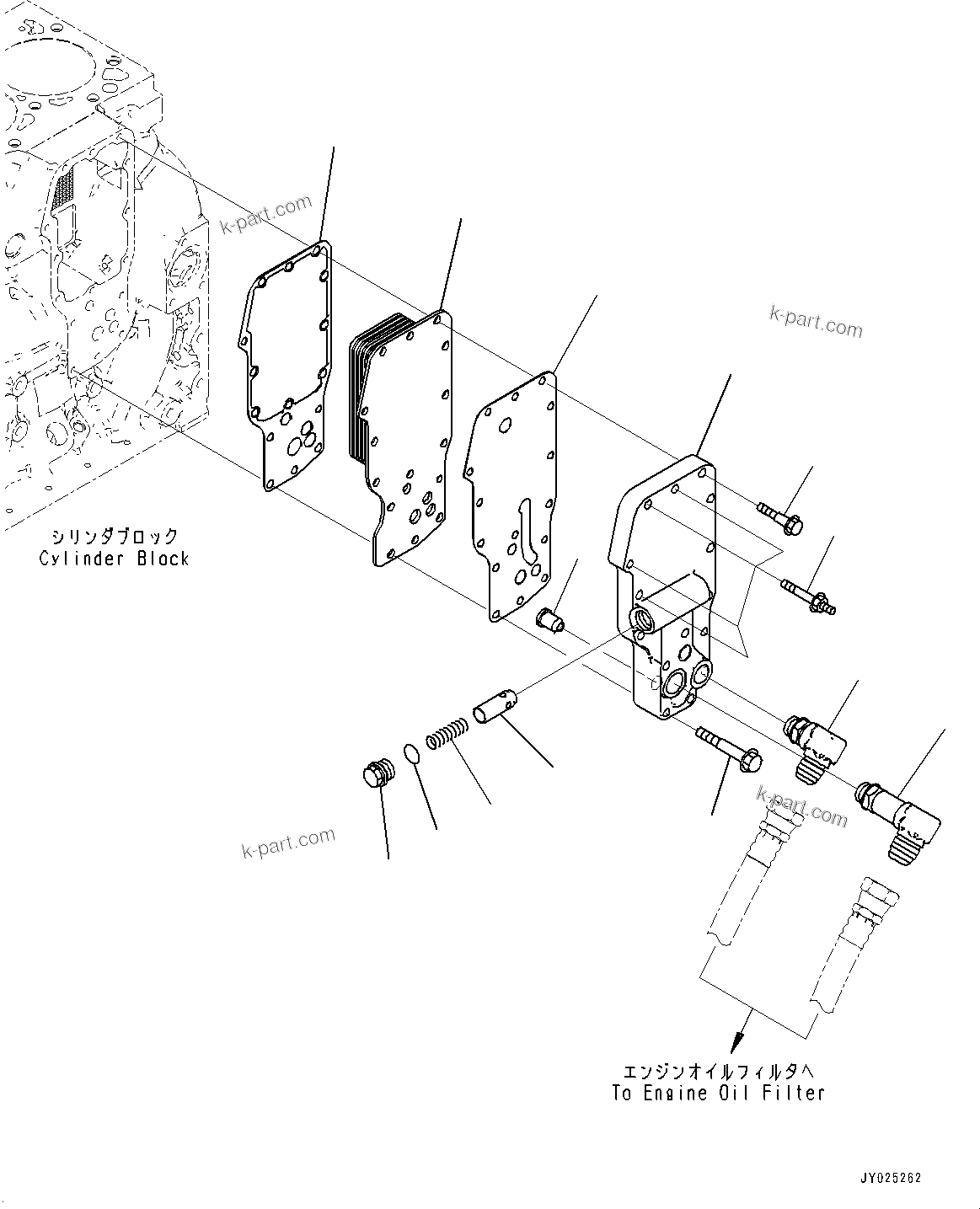 k-part.com

k-part.com

シリンダブロック
Cylinder Block

k-part.com

k-part.com

エンジンオイルフィルタへ
To Engine Oil Filter

JY025262