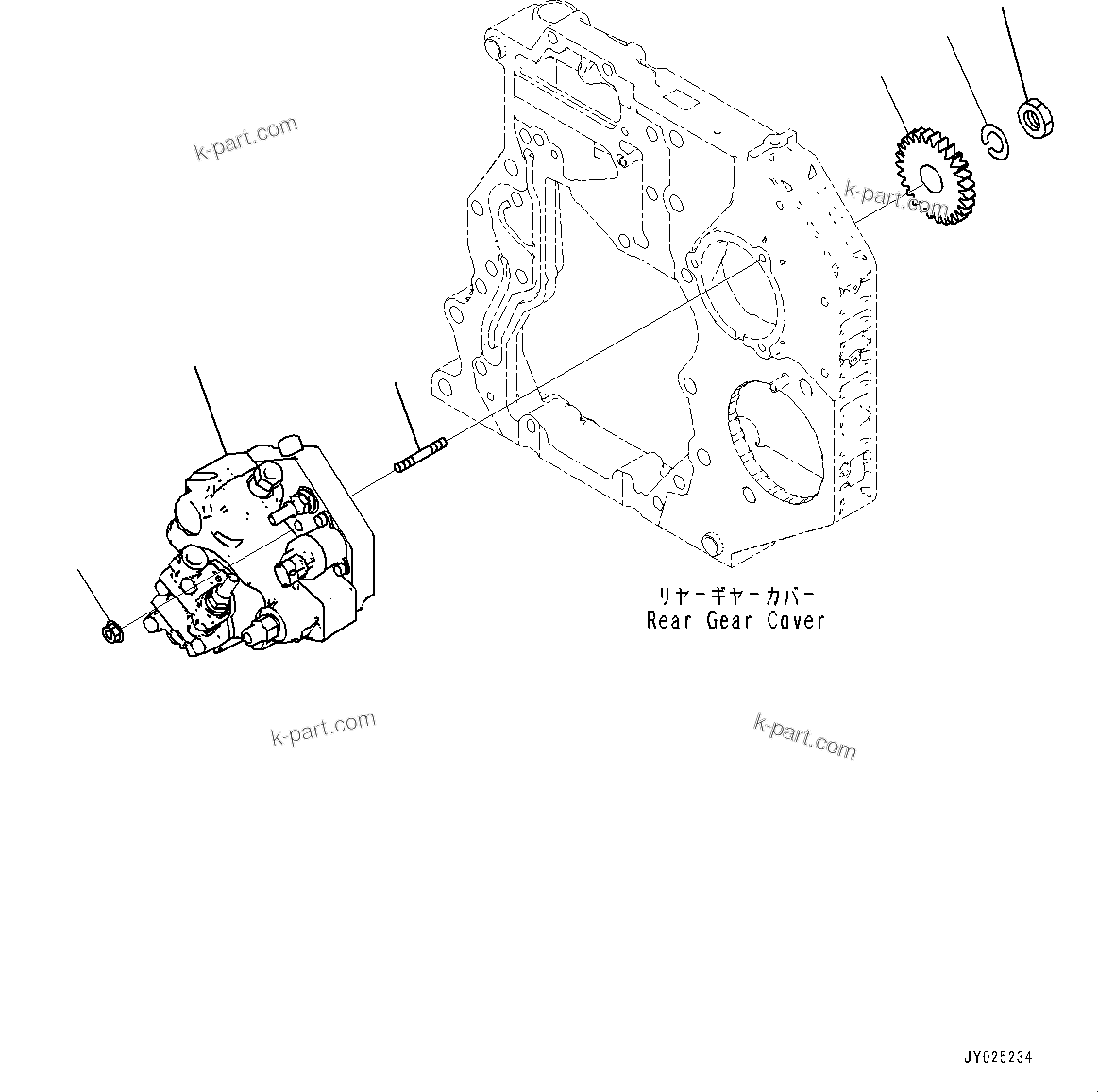 k-part.com

k-part.com

リヤーギヤーカバー
Rear Gear Cover

k-part.com

k-part.com

JY025234