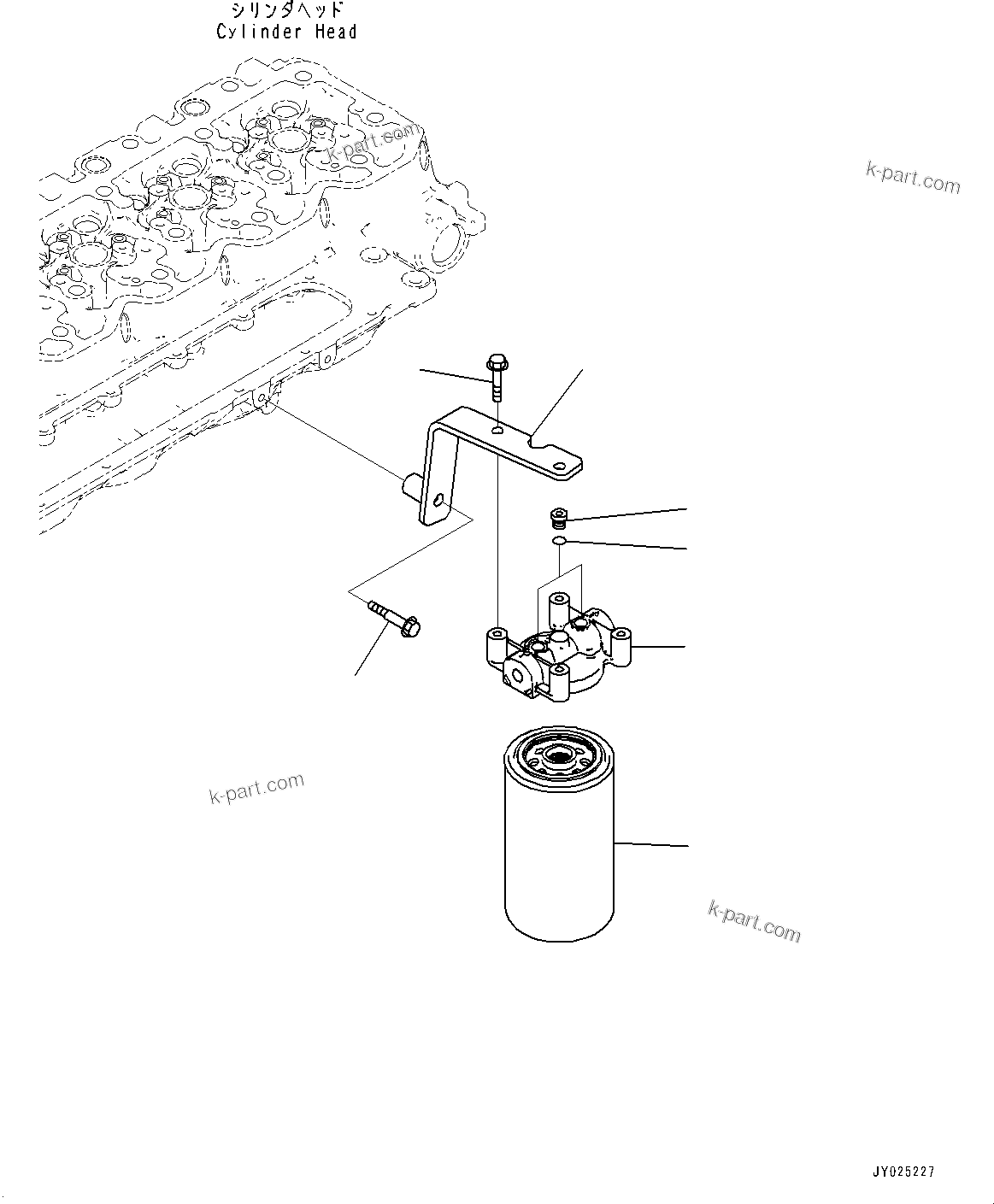 シリンダヘッド
Cylinder Head

k-part.com

k-part.com

k-part.com

k-part.com

JY025227