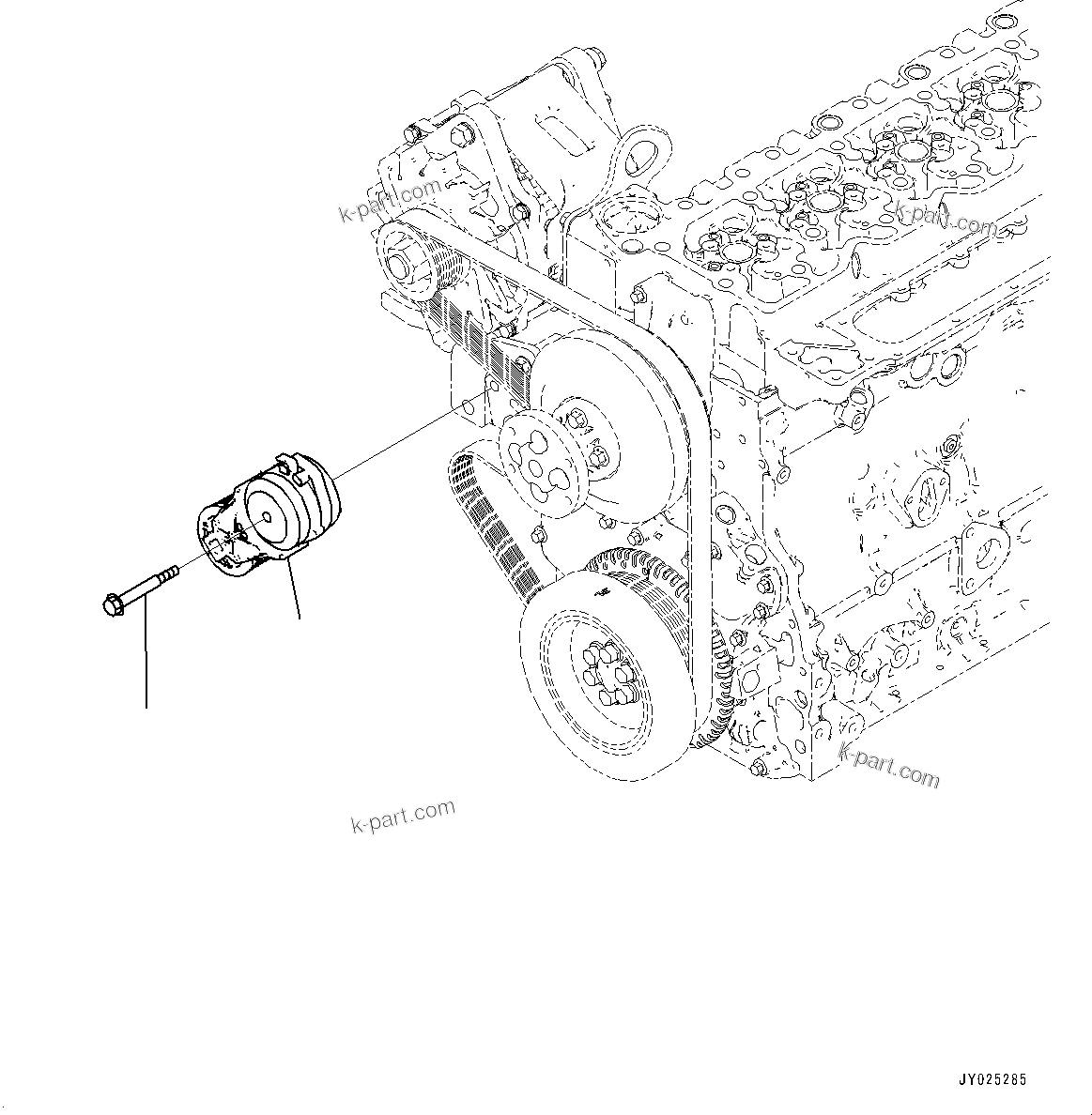 k-part.com

k-part.com

k-part.com

k-part.com

JY025285