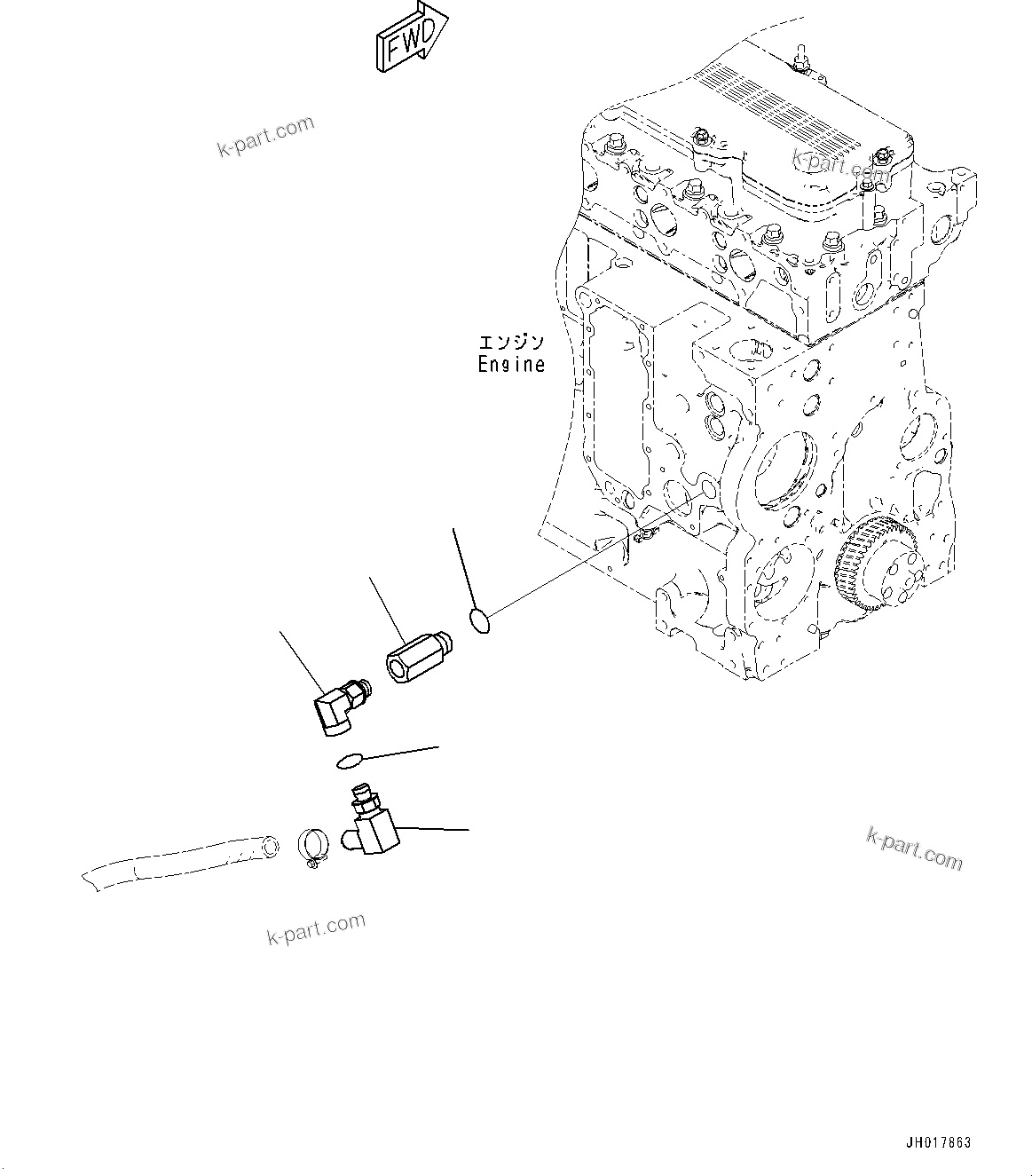 FWD

k-part.com

k-part.com

エンジン
Engine

k-part.com

k-part.com

JH017863