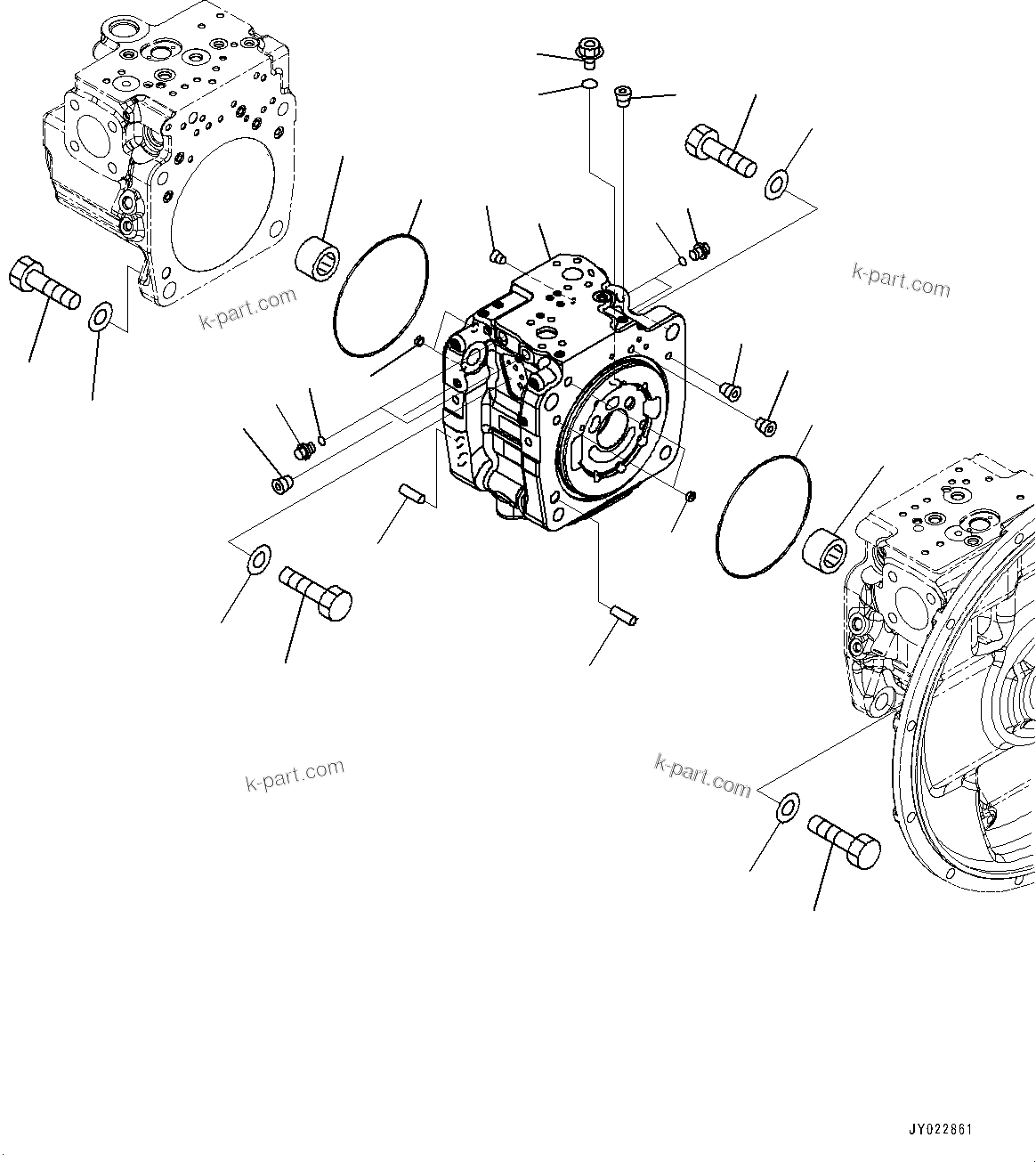 k-part.com

k-part.com

k-part.com

k-part.com

JY022861