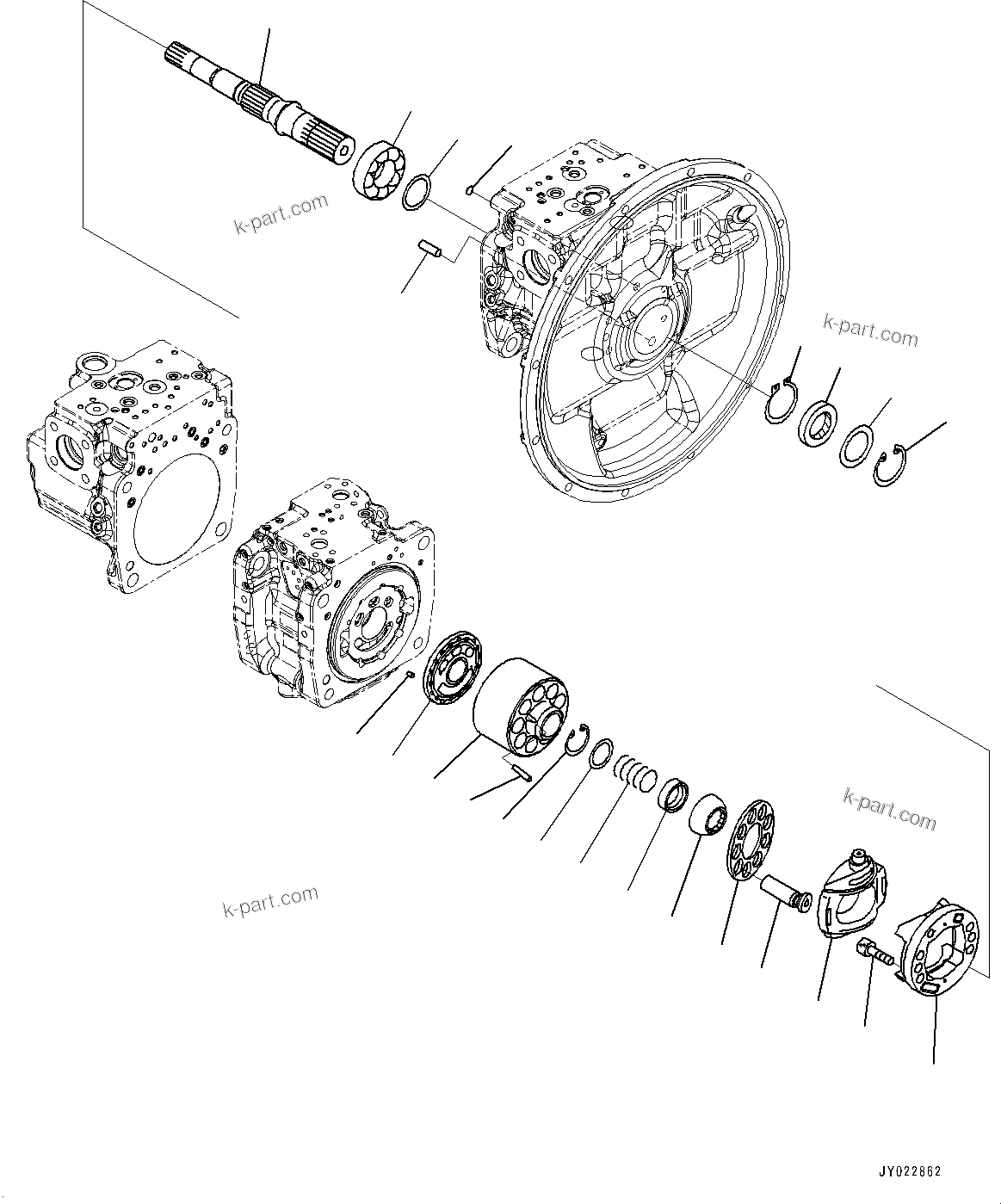 k-part.com

k-part.com

k-part.com

k-part.com

JY022862