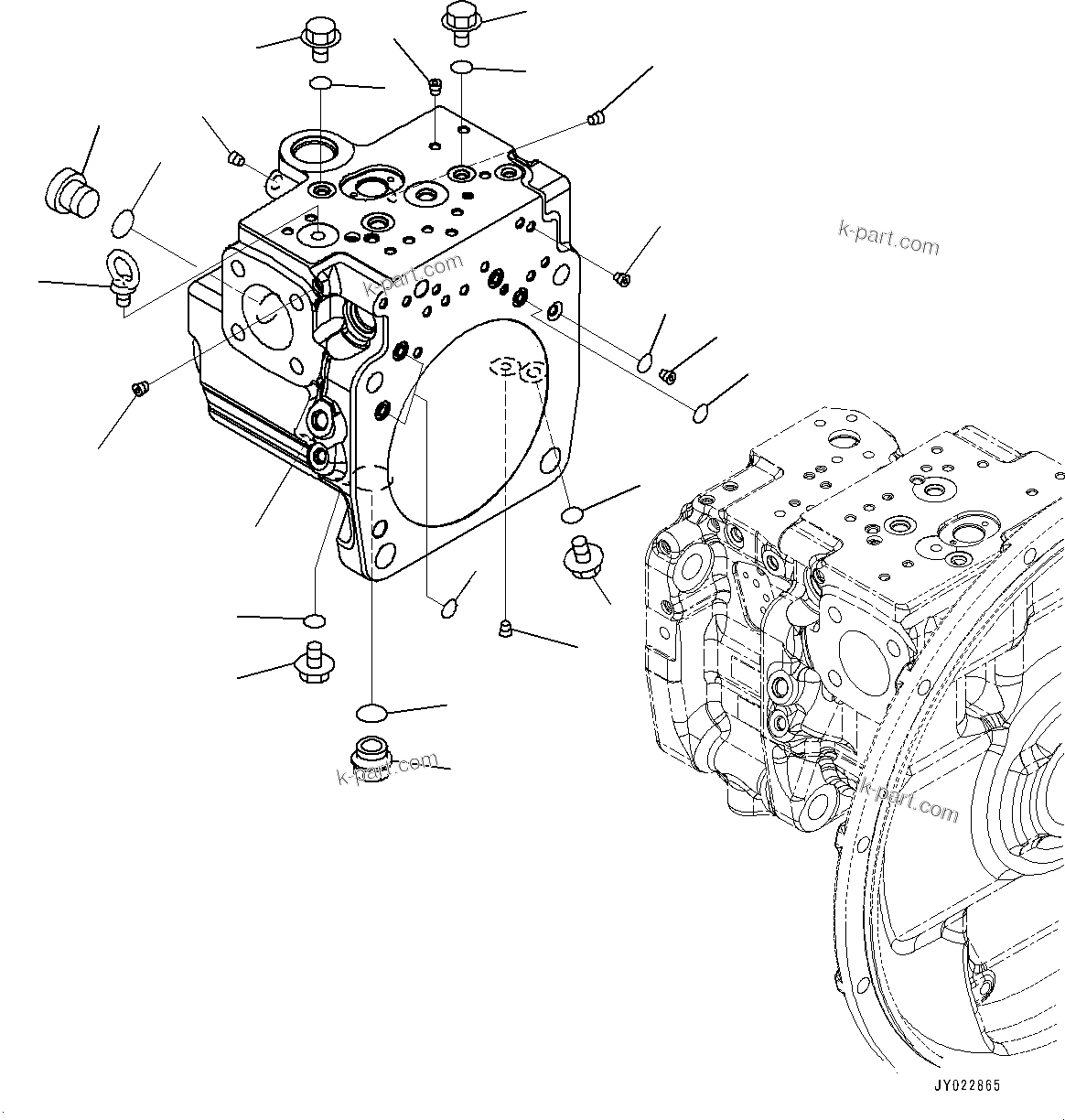 k-part.com
k-part.com
k-part.com
k-part.com
JY022865