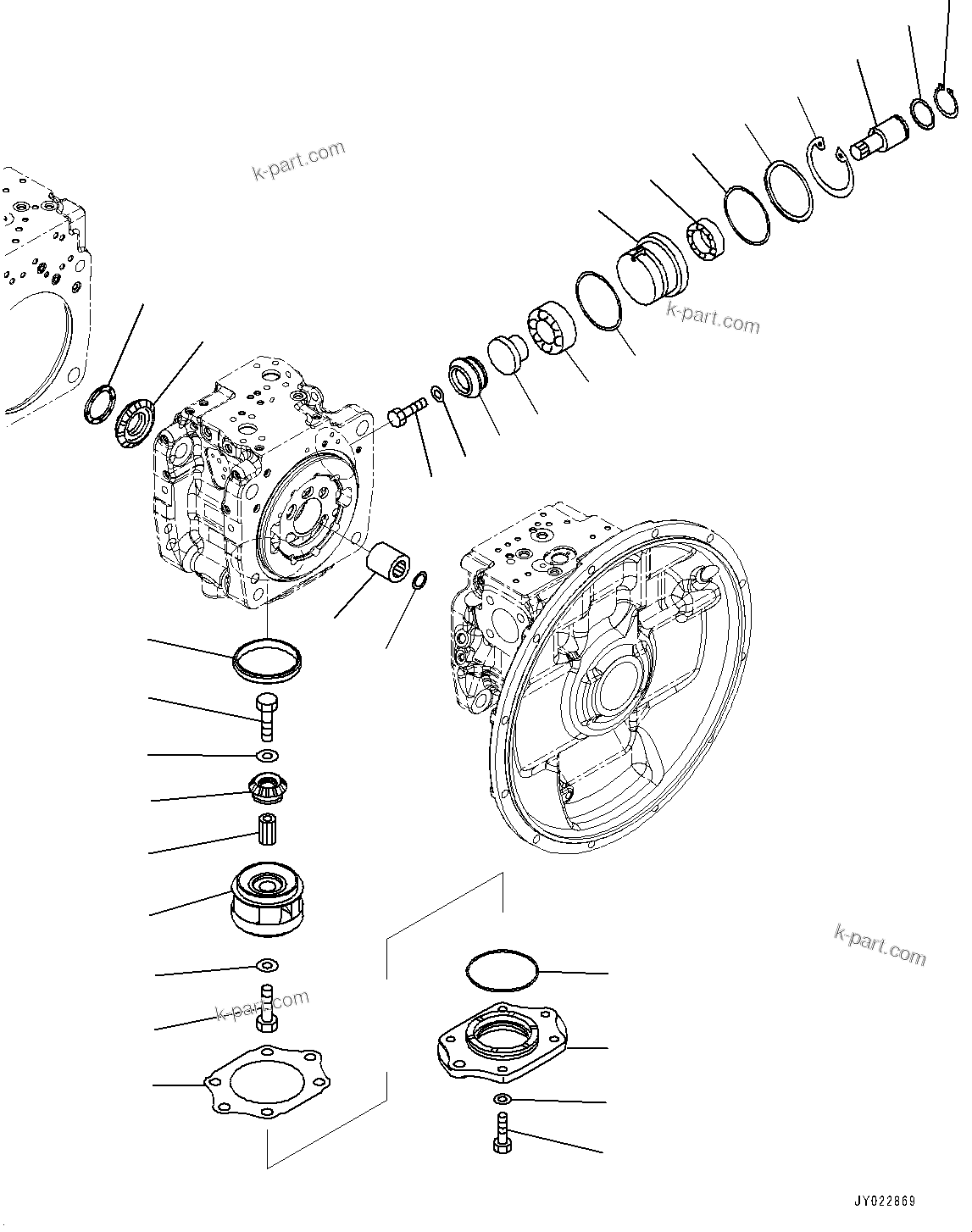 k-part.com

k-part.com

k-part.com

k-part.com

JY022869