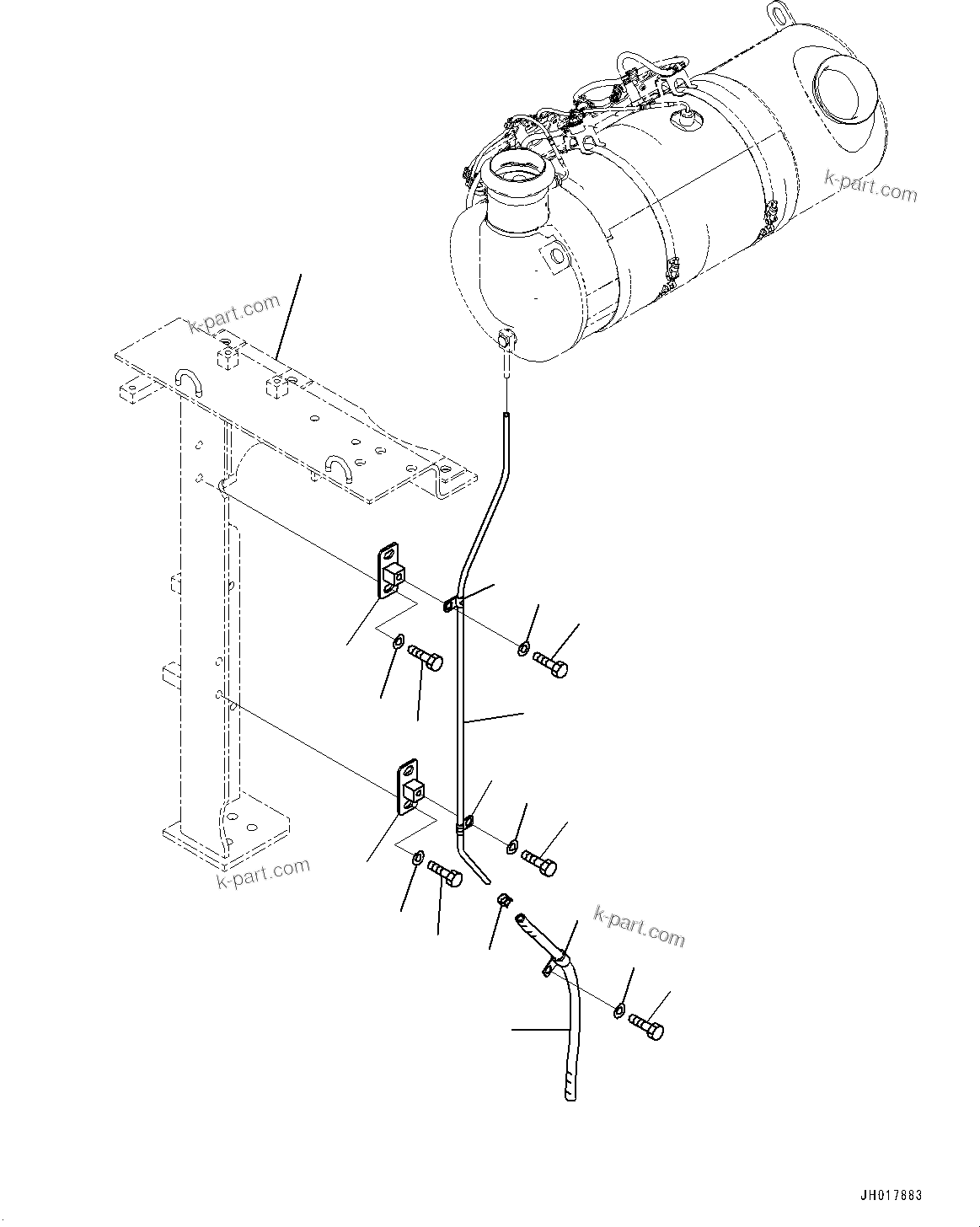 k-part.com

k-part.com

k-part.com

k-part.com

JH017883