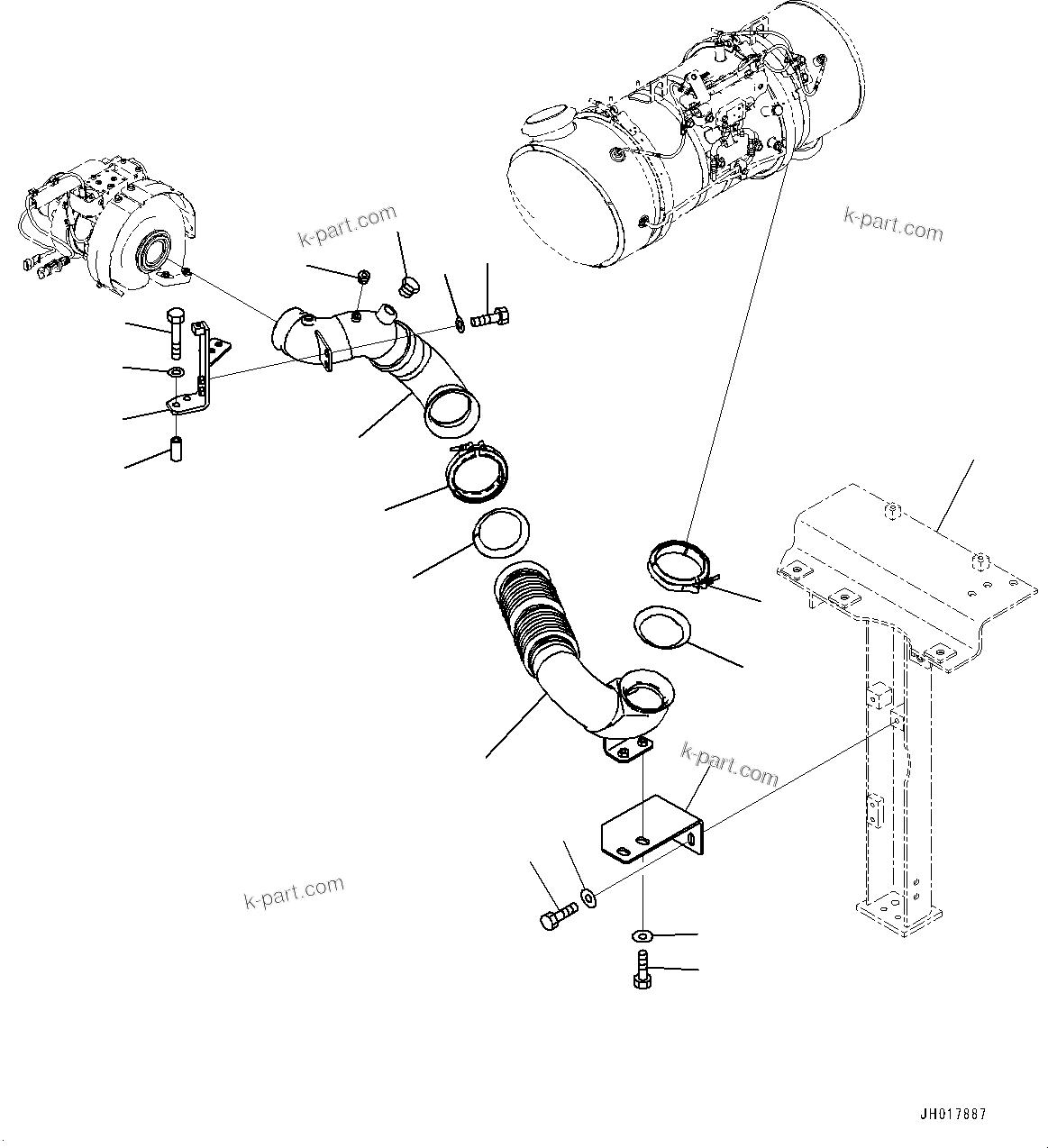 k-part.com

k-part.com

k-part.com

k-part.com

JH017887