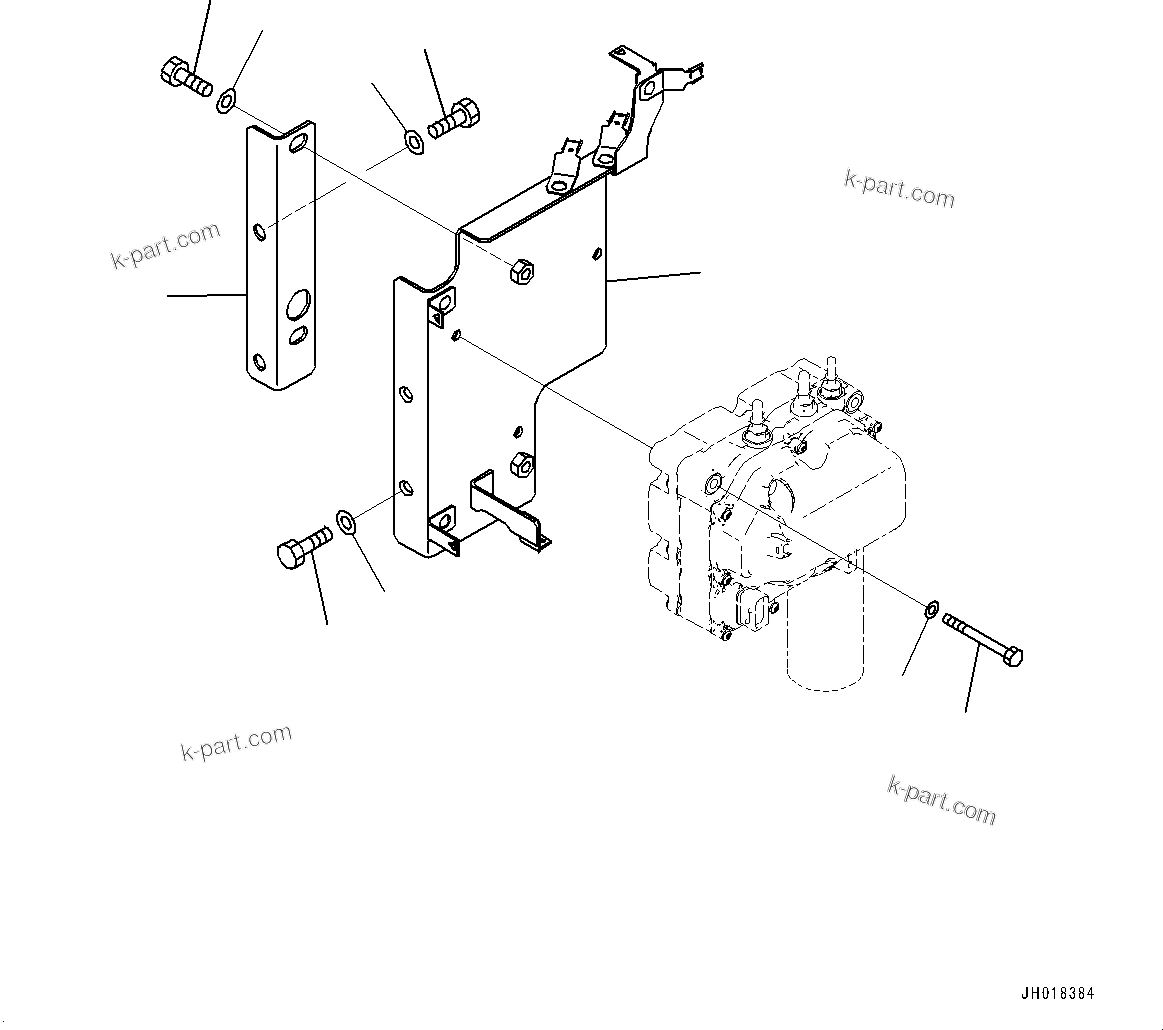 k-part.com

k-part.com

k-part.com

k-part.com

JH018384