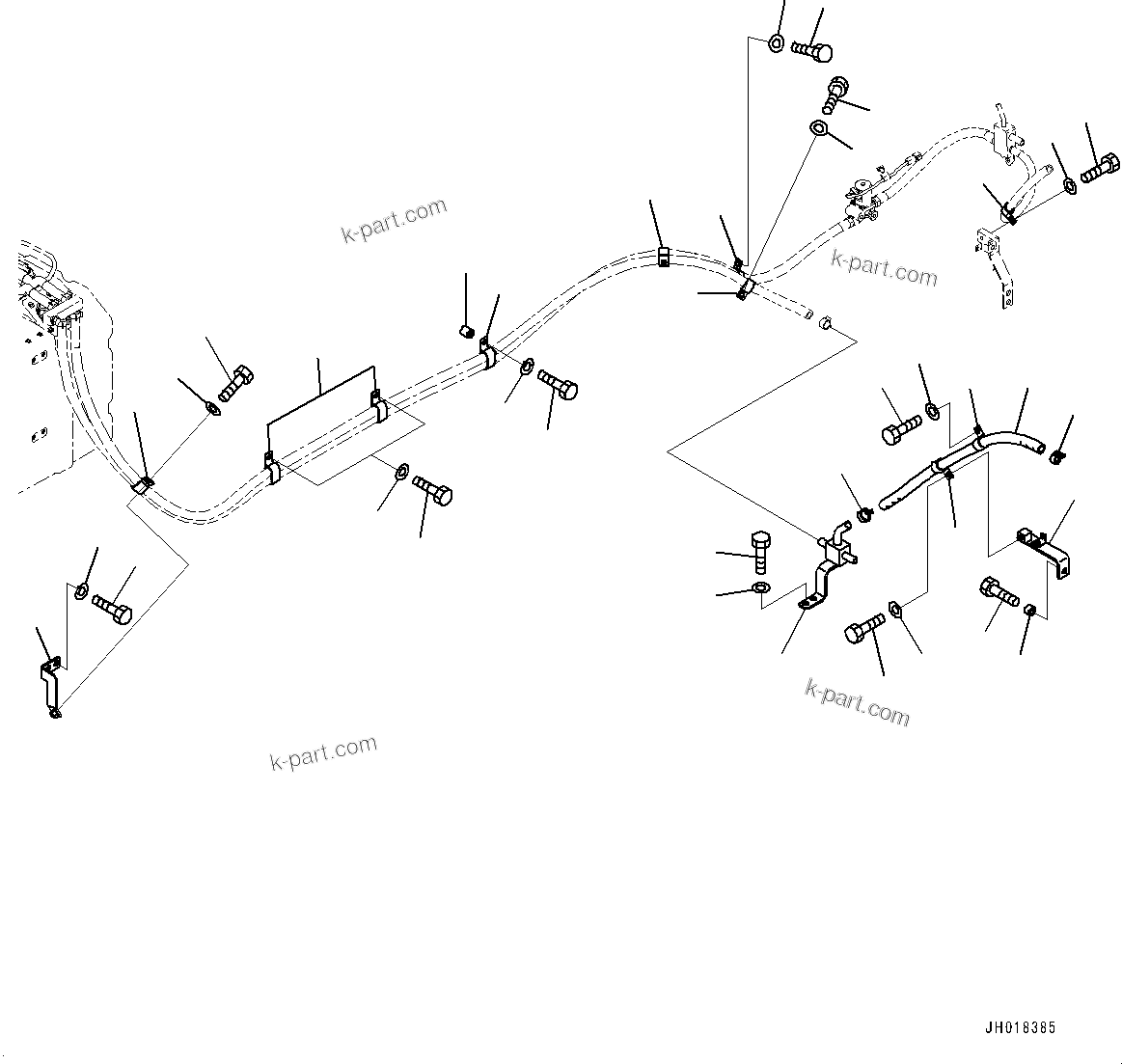 k-part.com

k-part.com

k-part.com

k-part.com

JH018385