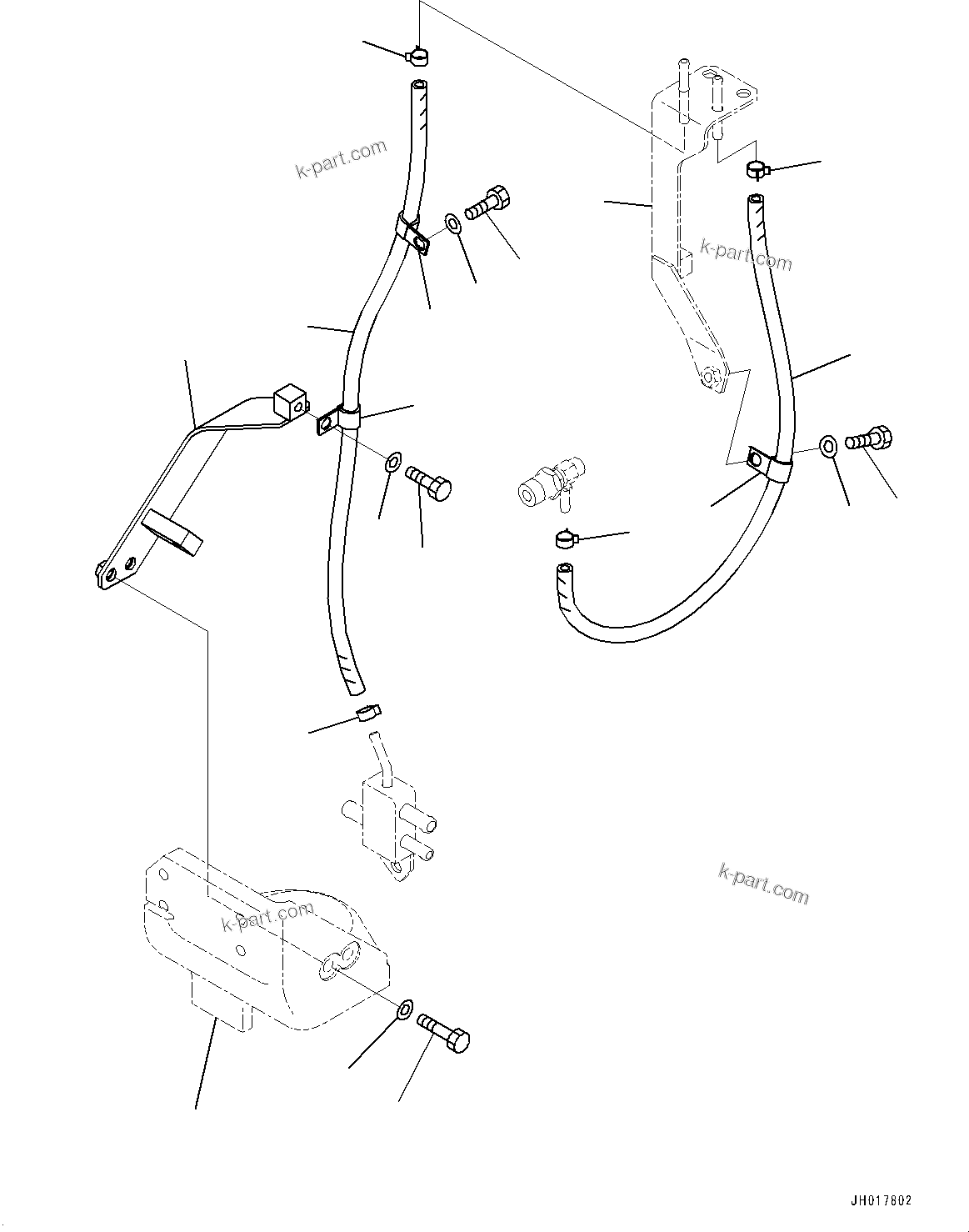 k-part.com

k-part.com

k-part.com

k-part.com

JH017802