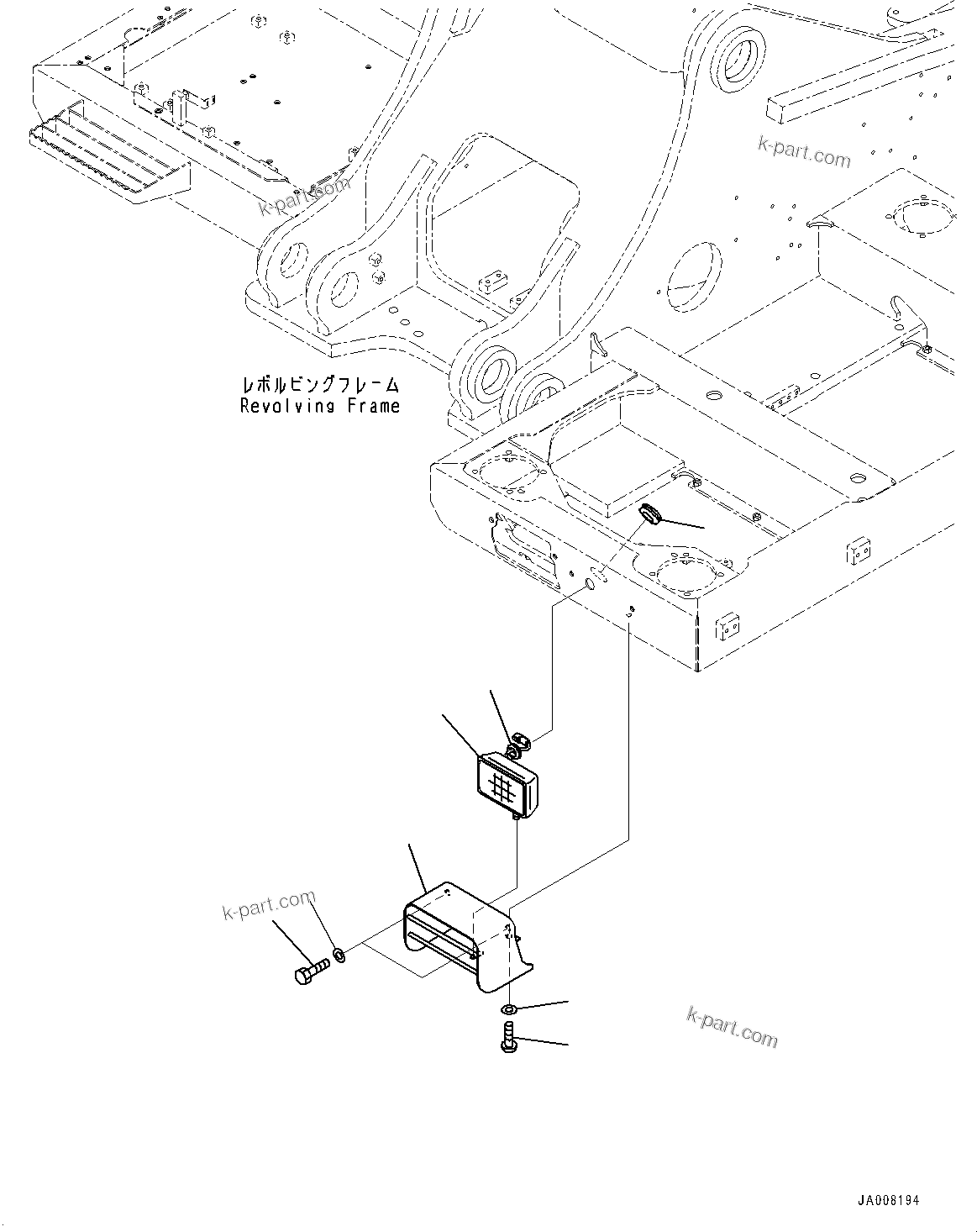 k-part.com

k-part.com

レボルビングフレーム
Revolving Frame

k-part.com

k-part.com

JA008194