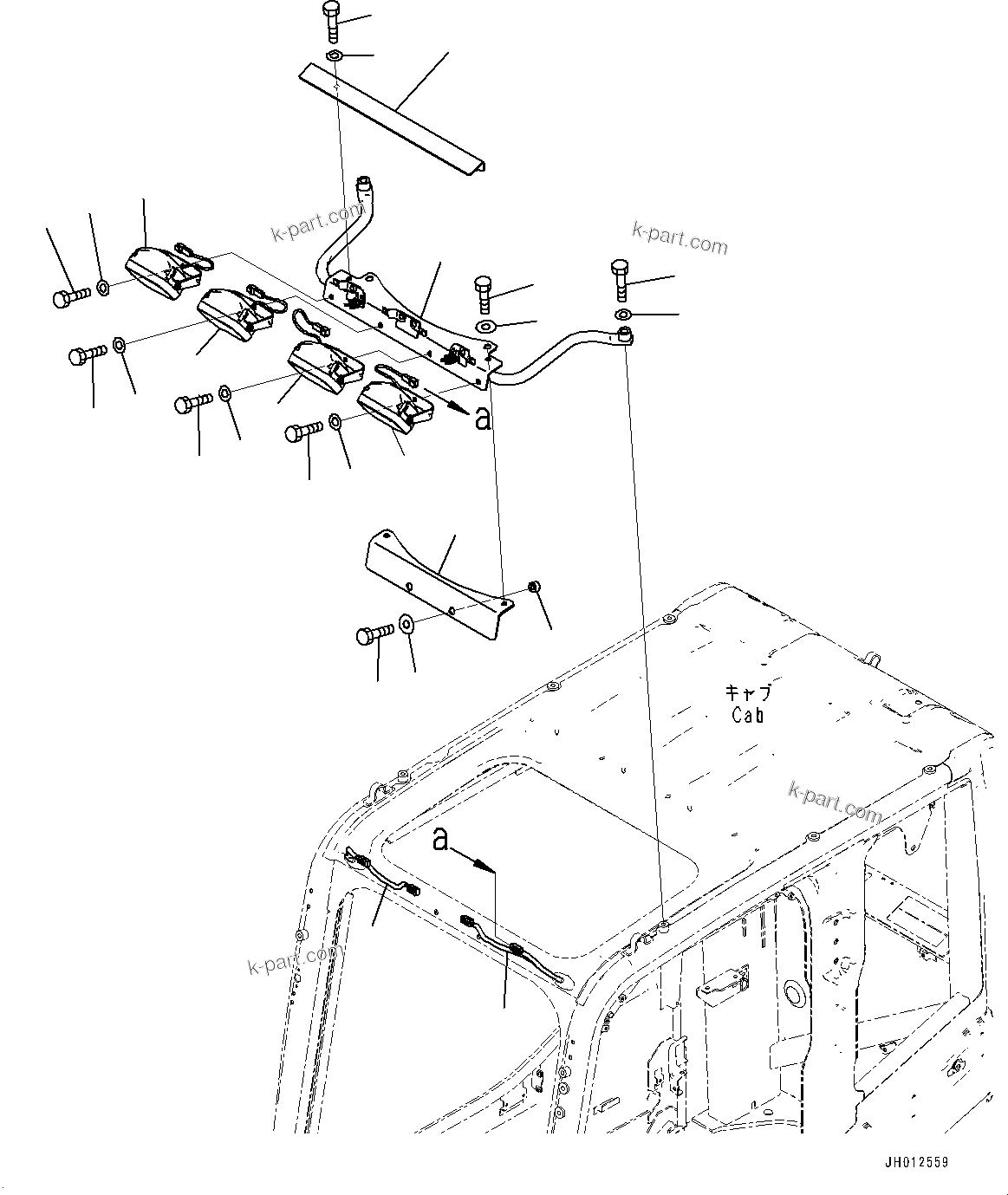 k-part.com

k-part.com

a

キャブ
Cab

k-part.com

a

k-part.com

JH012559