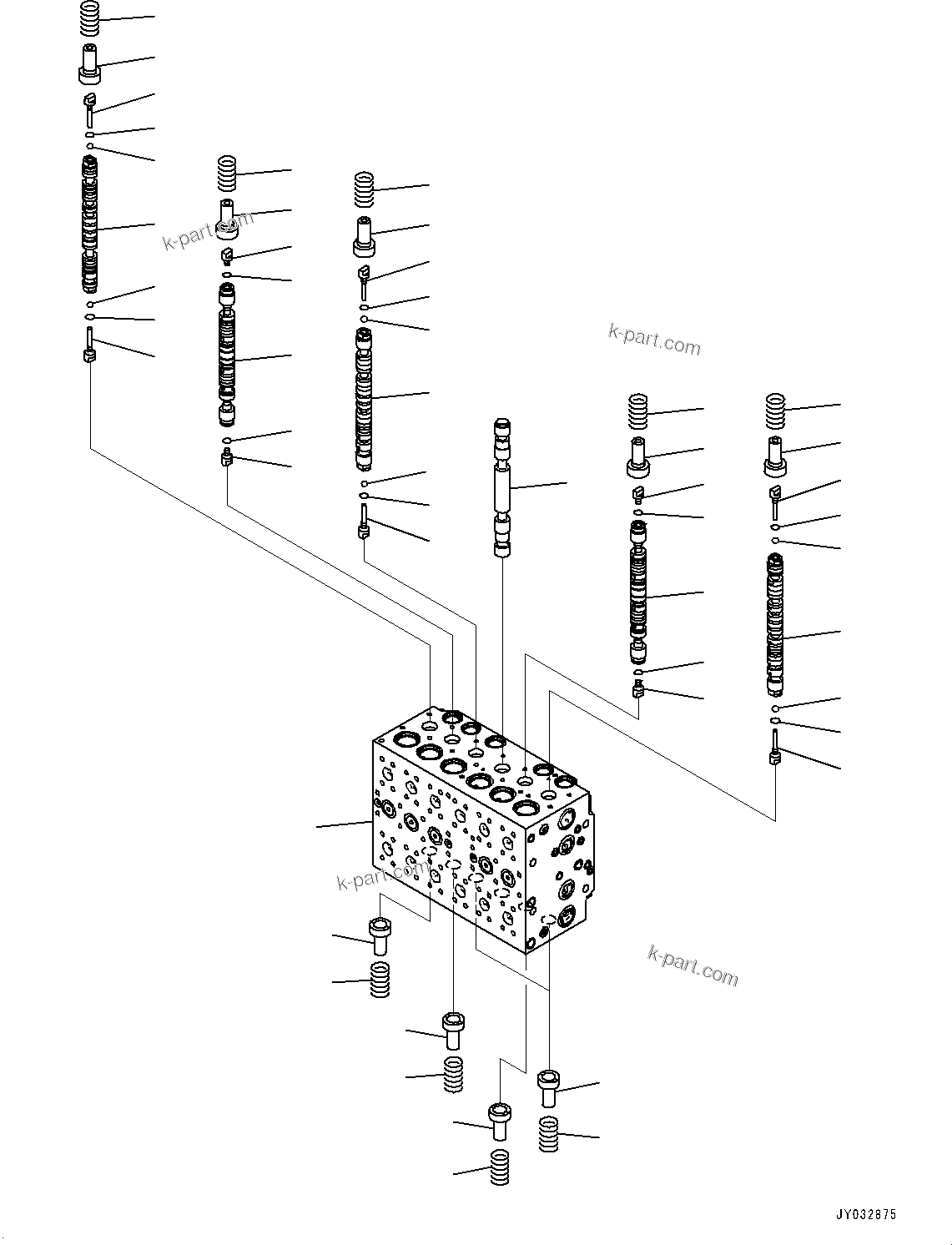 k-part.com

k-part.com

k-part.com

k-part.com

JY032875