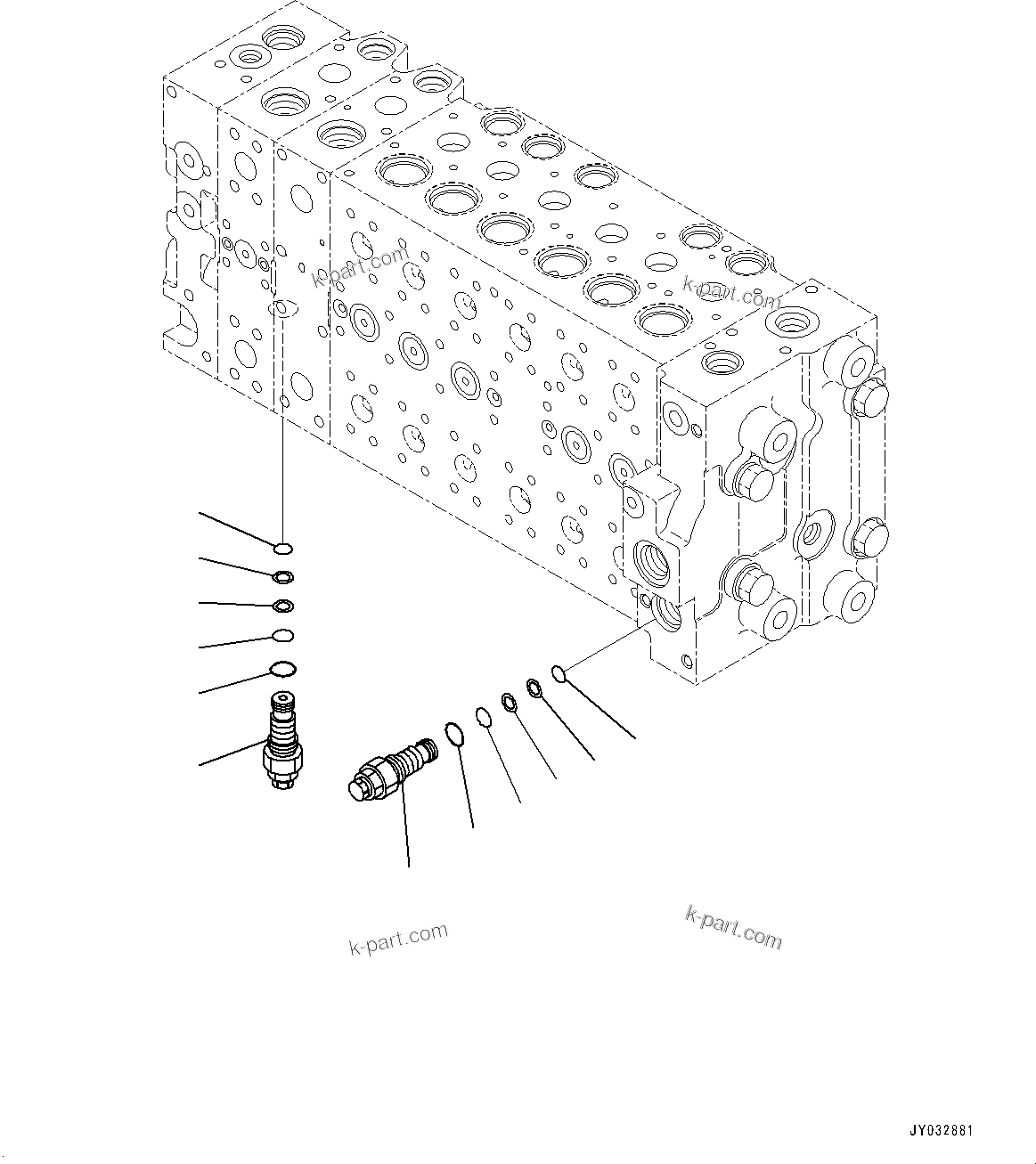 k-part.com

k-part.com

k-part.com

k-part.com

JY032881