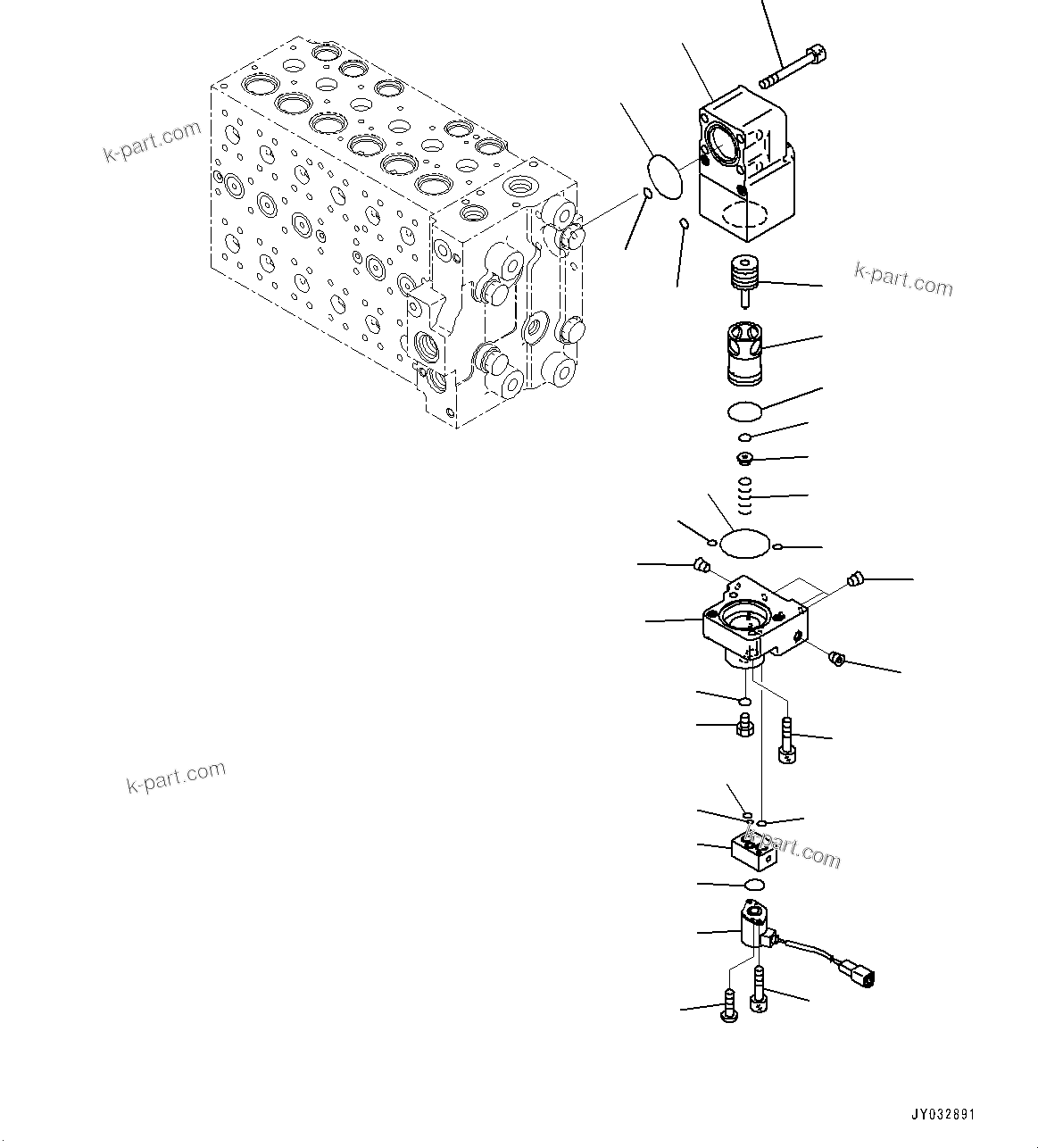 k-part.com

k-part.com

k-part.com

k-part.com

JY032891